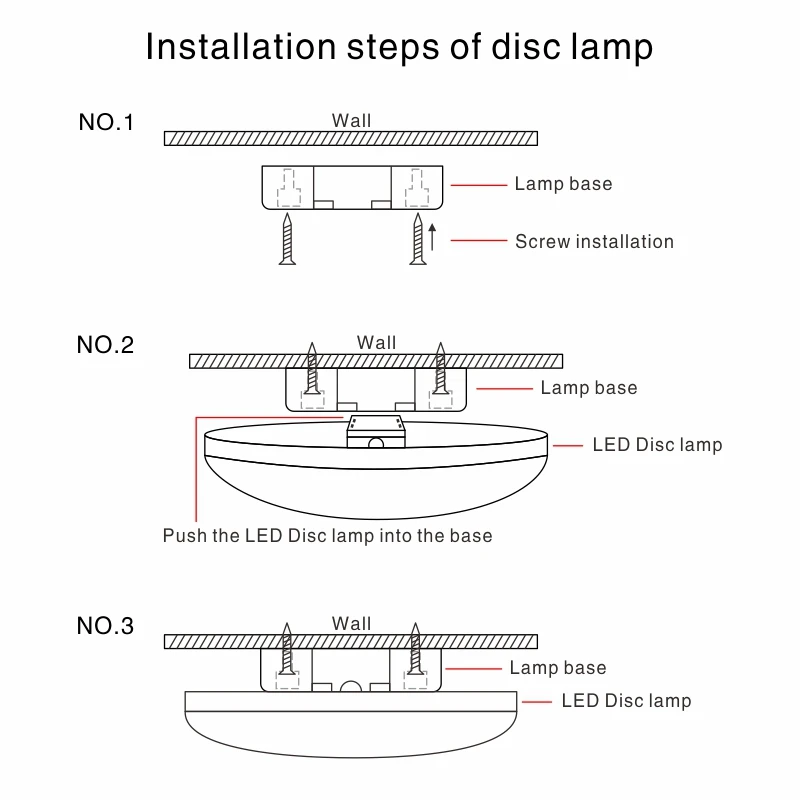 Installation steps of disc lamp

NO.1

Wall

Lamp base

Screw installation

NO.2

Wall

Lamp base

LED Disc lamp

Push the LED Disc lamp into the base

NO.3

Wall

Lamp base

LED Disc lamp