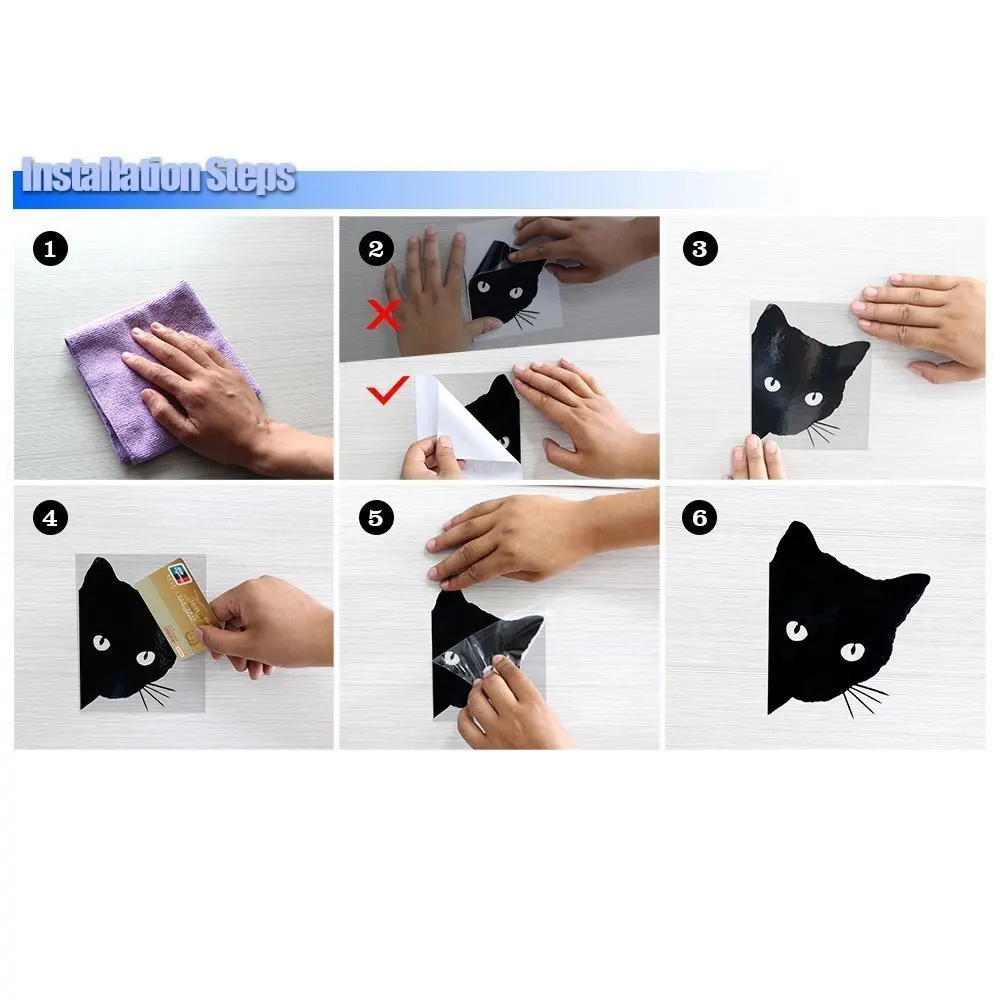 Installation Steps

1

2

3

4

5

6