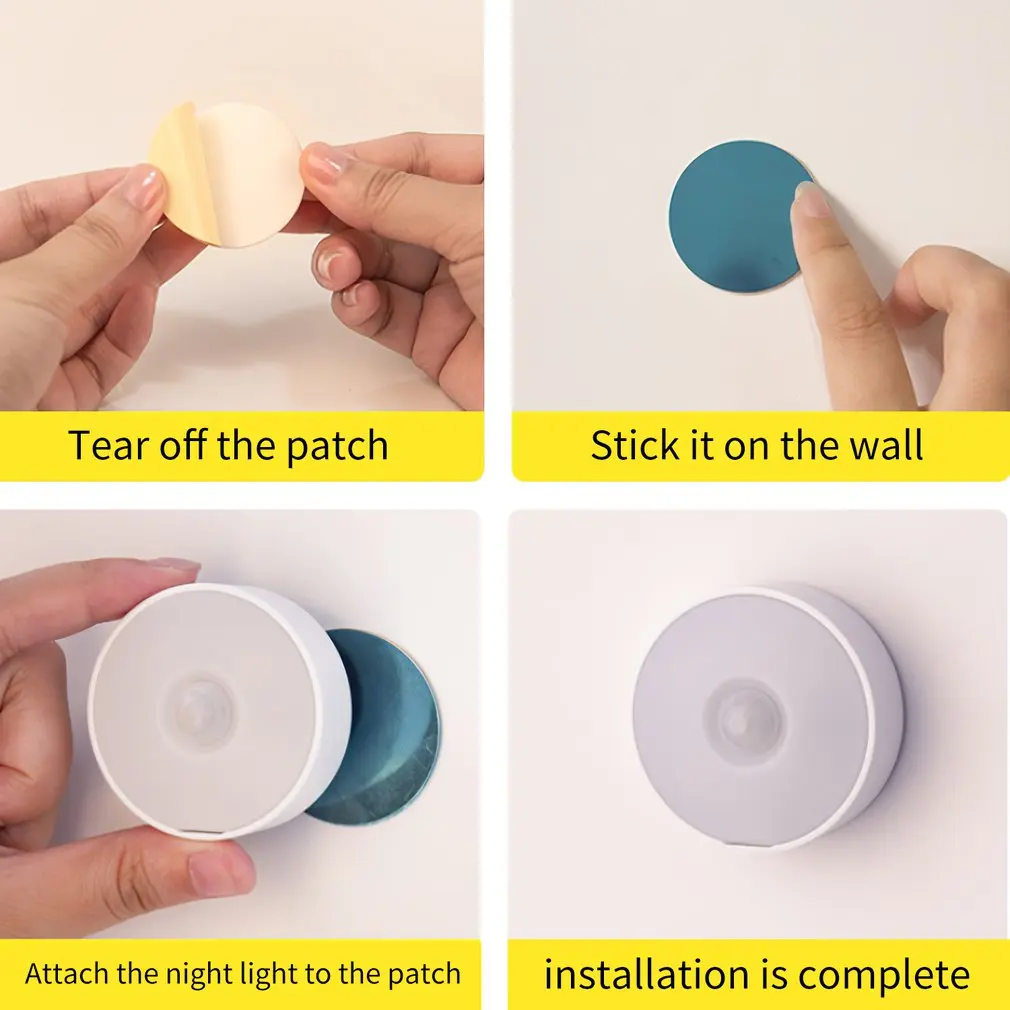 Tear off the patch

Stick it on the wall

Attach the night light to the patch

installation is complete