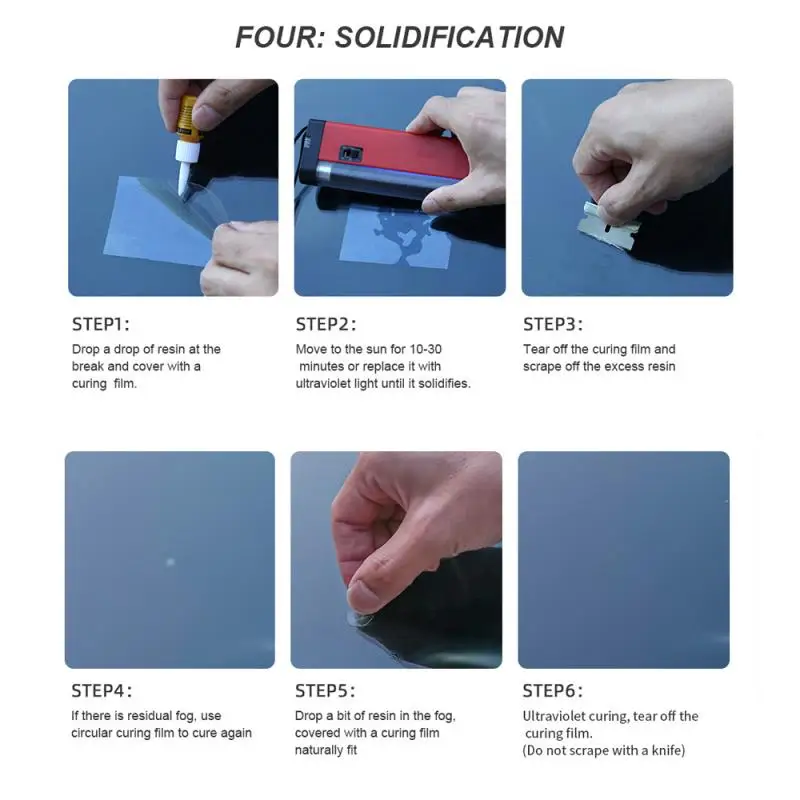 FOUR: SOLIDIFICATION

STEP1:
Drop a drop of resin at the break and cover with a curing film.

STEP2:
Move to the sun for 10-30 minutes or replace it with ultraviolet light until it solidifies.

STEP3:
Tear off the curing film and scrape off the excess resin

STEP4:
If there is residual fog, use circular curing film to cure again

STEP5:
Drop a bit of resin in the fog, covered with a curing film naturally fit

STEP6:
Ultraviolet curing, tear off the curing film.
(Do not scrape with a knife)