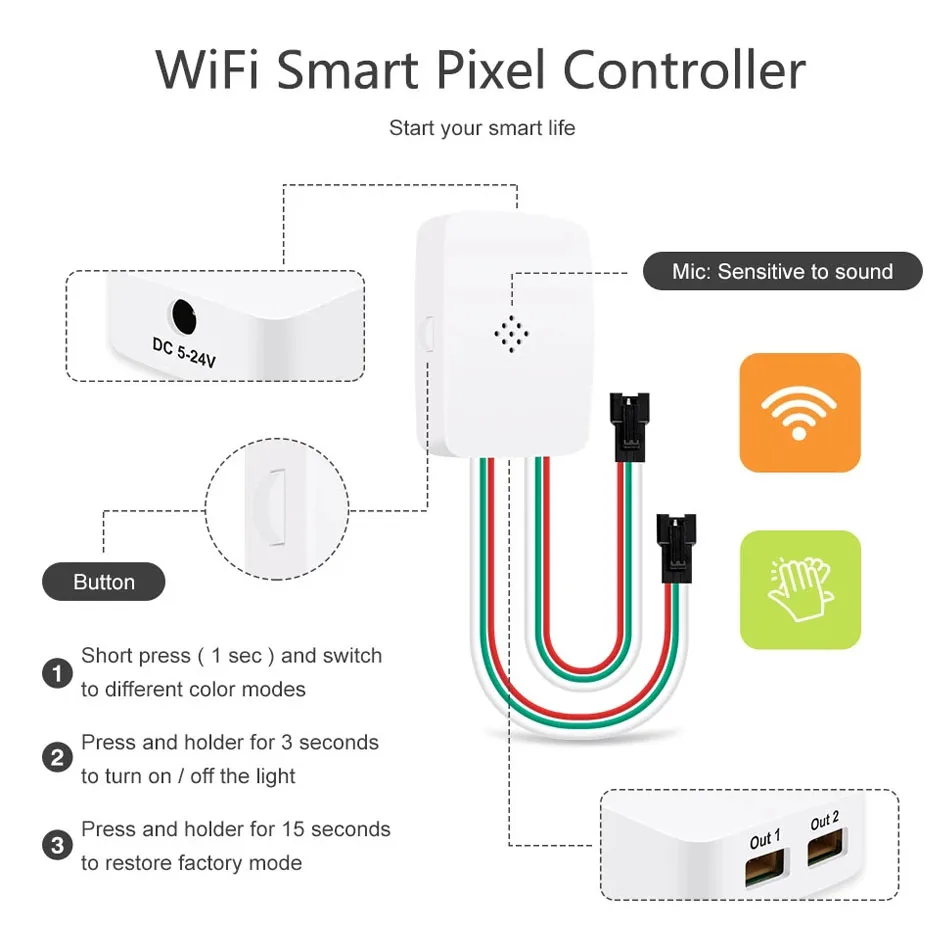 WiFi Smart Pixel Controller

Start your smart life

DC 5-24V

Mic: Sensitive to sound

Button

1 Short press ( 1 sec ) and switch to different color modes

2 Press and holder for 3 seconds to turn on / off the light

3 Press and holder for 15 seconds to restore factory mode

Out 1 Out 2