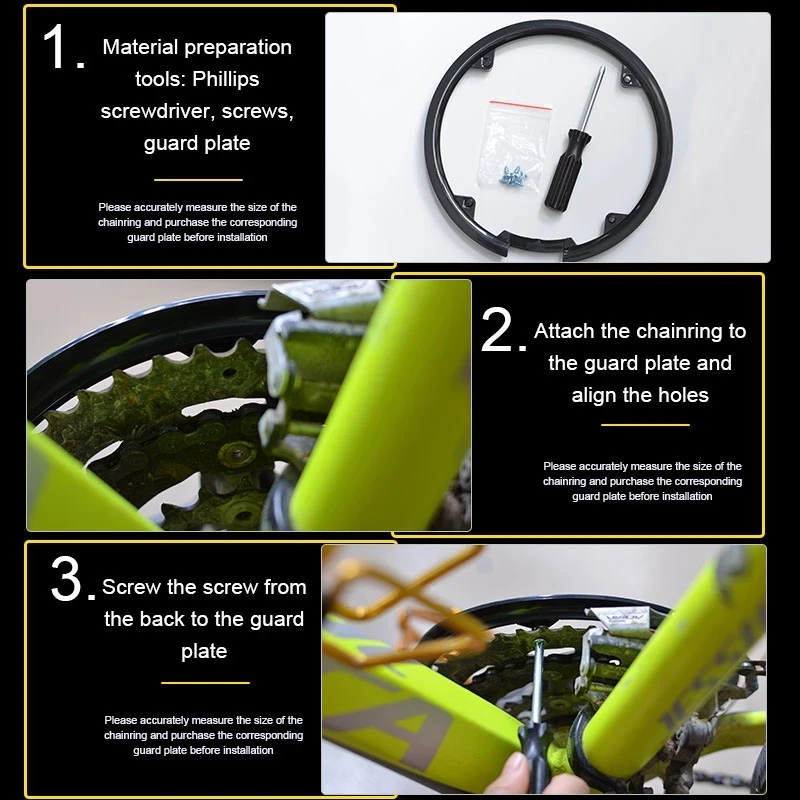 1. Material preparation tools: Phillips screwdriver, screws, guard plate

Please accurately measure the size of the chainring and purchase the corresponding guard plate before installation

2. Attach the chainring to the guard plate and align the holes

Please accurately measure the size of the chainring and purchase the corresponding guard plate before installation

3. Screw the screw from the back to the guard plate

Please accurately measure the size of the chainring and purchase the corresponding guard plate before installation