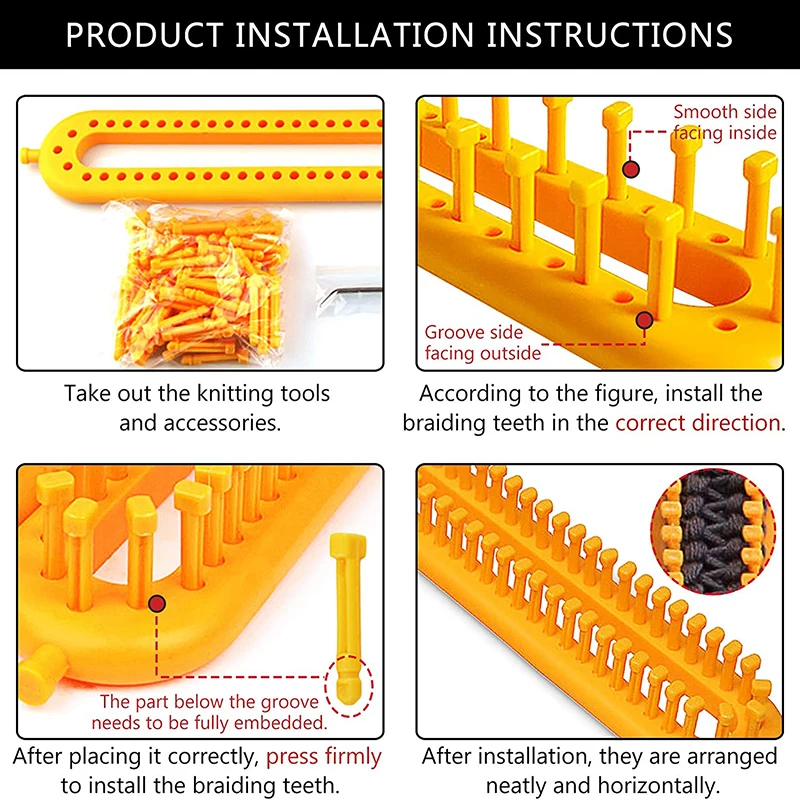 PRODUCT INSTALLATION INSTRUCTIONS

Take out the knitting tools and accessories.

Smooth side facing inside

Groove side facing outside

According to the figure, install the braiding teeth in the correct direction.

The part below the groove needs to be fully embedded.

After placing it correctly, press firmly to install the braiding teeth.

After installation, they are arranged neatly and horizontally.