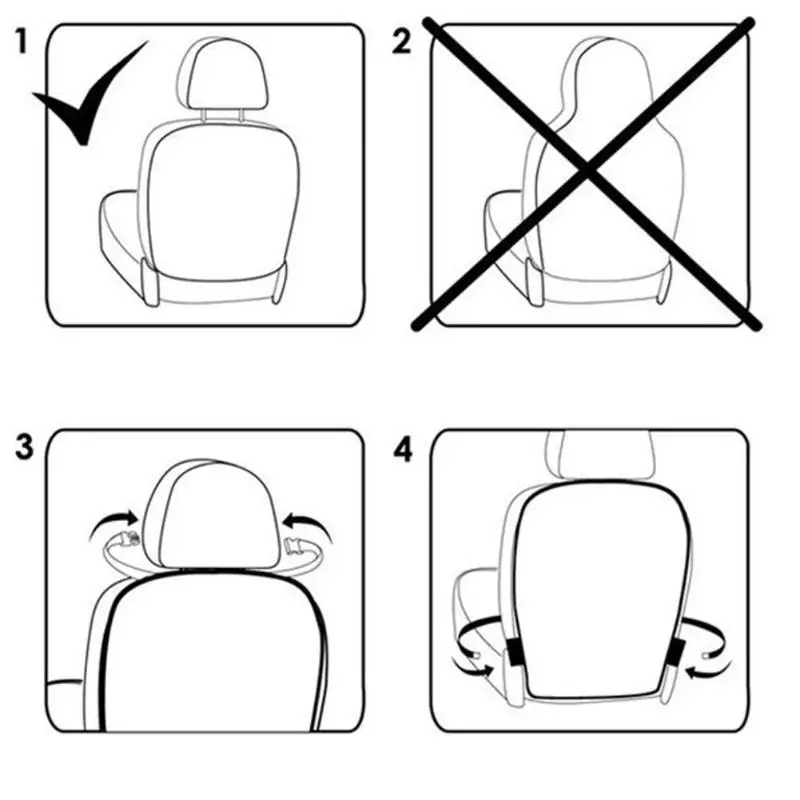 1

2

3

4