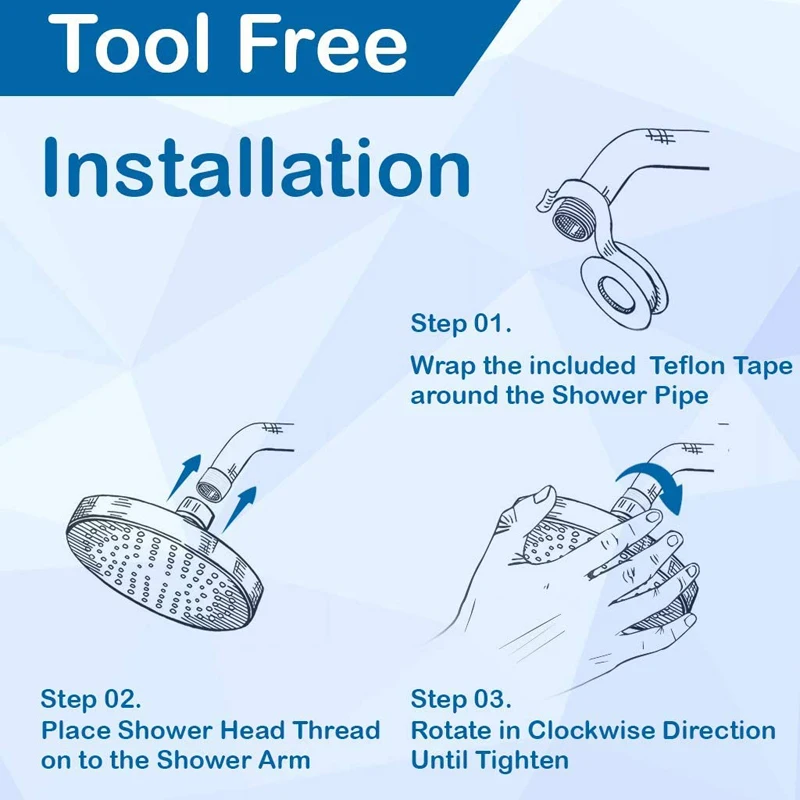 Tool Free

Installation

Step 01.

Wrap the included Teflon Tape around the Shower Pipe

Step 02.
Place Shower Head Thread on to the Shower Arm

Step 03.
Rotate in Clockwise Direction Until Tighten