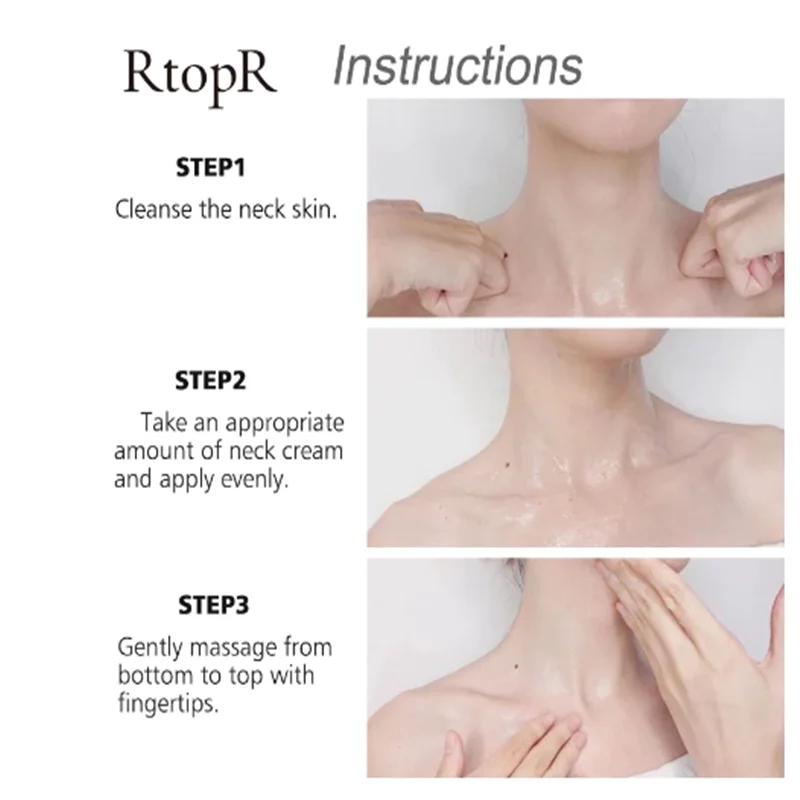 RtopR Instructions

STEP1

Cleanse the neck skin.

STEP2

Take an appropriate amount of neck cream and apply evenly.

STEP3

Gently massage from bottom to top with fingertips.