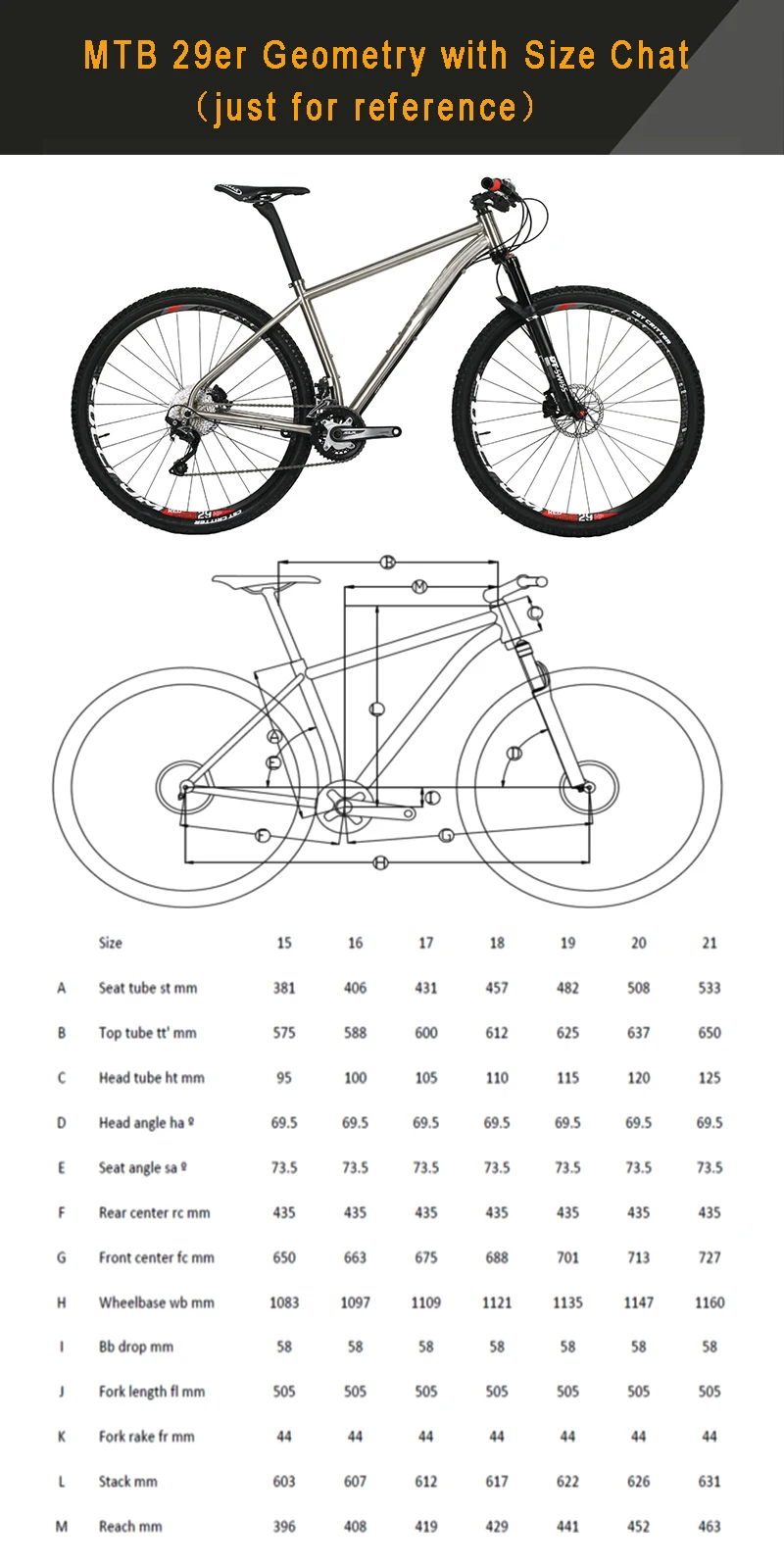 MTB 29er Geometry with Size Chat
（just for reference）

B
M
C
L
A
E
D
I
F
G
H

|  | Size | 15 | 16 | 17 | 18 | 19 | 20 | 21 |
|---|---|---|---|---|---|---|---|---|
| A | Seat tube st mm | 381 | 406 | 431 | 457 | 482 | 508 | 533 |
| B | Top tube tt' mm | 575 | 588 | 600 | 612 | 625 | 637 | 650 |
| C | Head tube ht mm | 95 | 100 | 105 | 110 | 115 | 120 | 125 |
| D | Head angle ha º | 69.5 | 69.5 | 69.5 | 69.5 | 69.5 | 69.5 | 69.5 |
| E | Seat angle sa º | 73.5 | 73.5 | 73.5 | 73.5 | 73.5 | 73.5 | 73.5 |
| F | Rear center rc mm | 435 | 435 | 435 | 435 | 435 | 435 | 435 |
| G | Front center fc mm | 650 | 663 | 675 | 688 | 701 | 713 | 727 |
| H | Wheelbase wb mm | 1083 | 1097 | 1109 | 1121 | 1135 | 1147 | 1160 |
| I | Bb drop mm | 58 | 58 | 58 | 58 | 58 | 58 | 58 |
| J | Fork length fl mm | 505 | 505 | 505 | 505 | 505 | 505 | 505 |
| K | Fork rake fr mm | 44 | 44 | 44 | 44 | 44 | 44 | 44 |
| L | Stack mm | 603 | 607 | 612 | 617 | 622 | 626 | 631 |
| M | Reach mm | 396 | 408 | 419 | 429 | 441 | 452 | 463 |