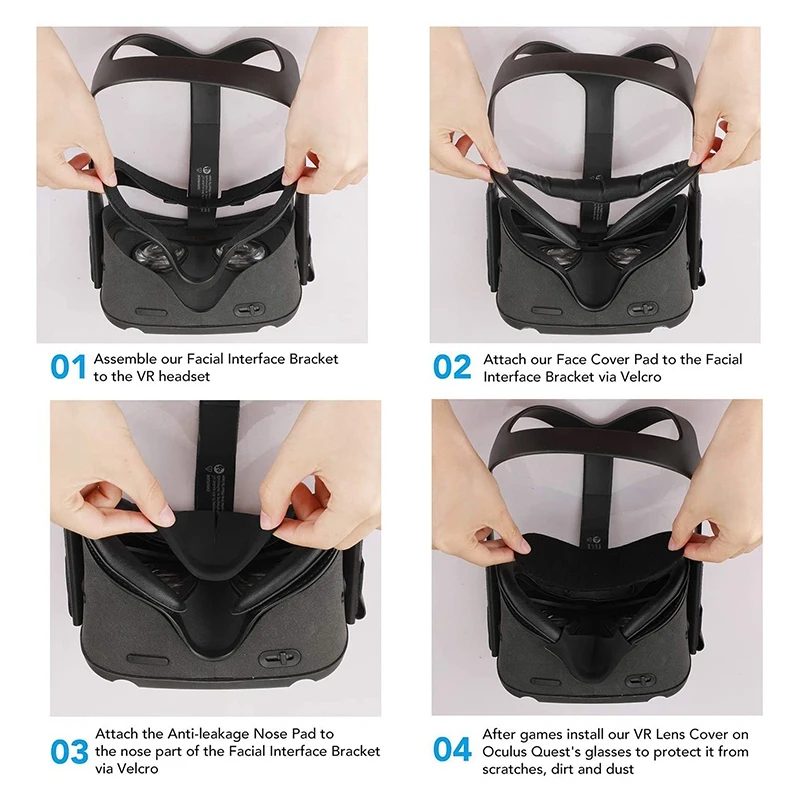 01 Assemble our Facial Interface Bracket to the VR headset

02 Attach our Face Cover Pad to the Facial Interface Bracket via Velcro

03 Attach the Anti-leakage Nose Pad to the nose part of the Facial Interface Bracket via Velcro

04 After games install our VR Lens Cover on Oculus Quest's glasses to protect it from scratches, dirt and dust