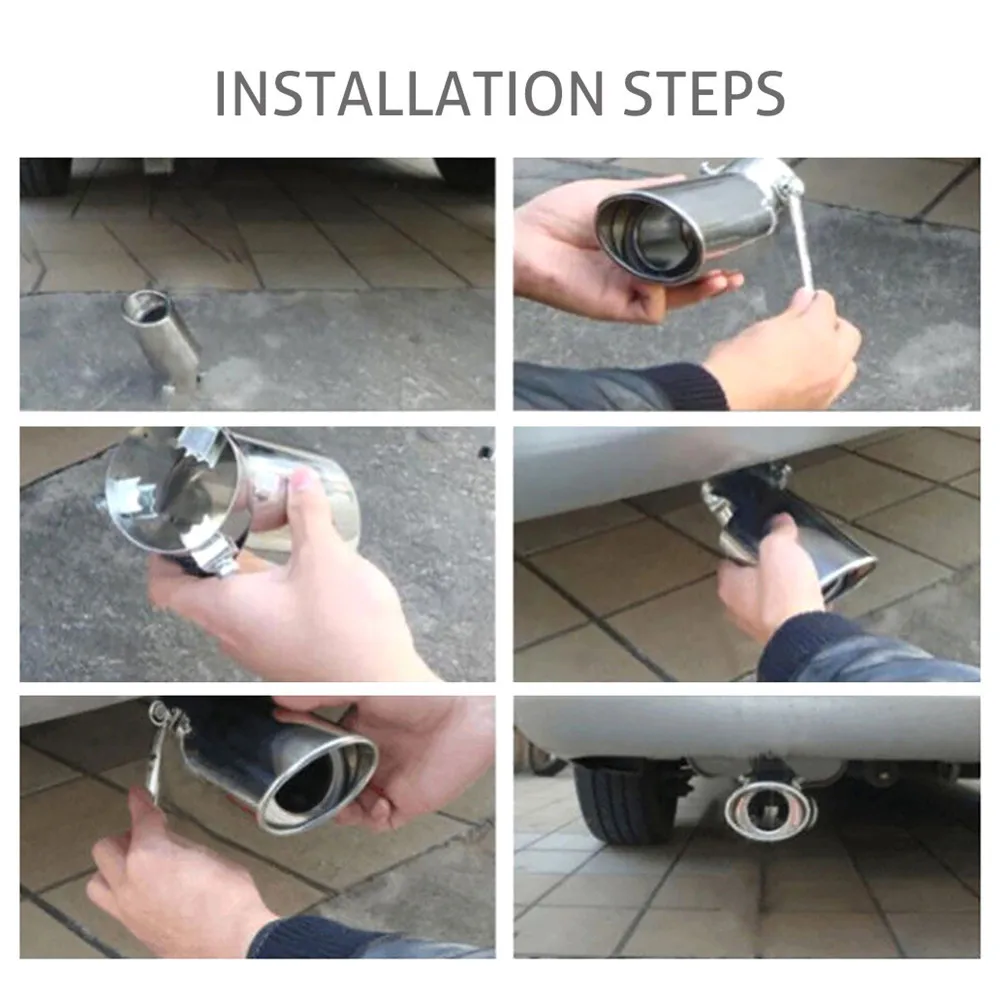 INSTALLATION STEPS