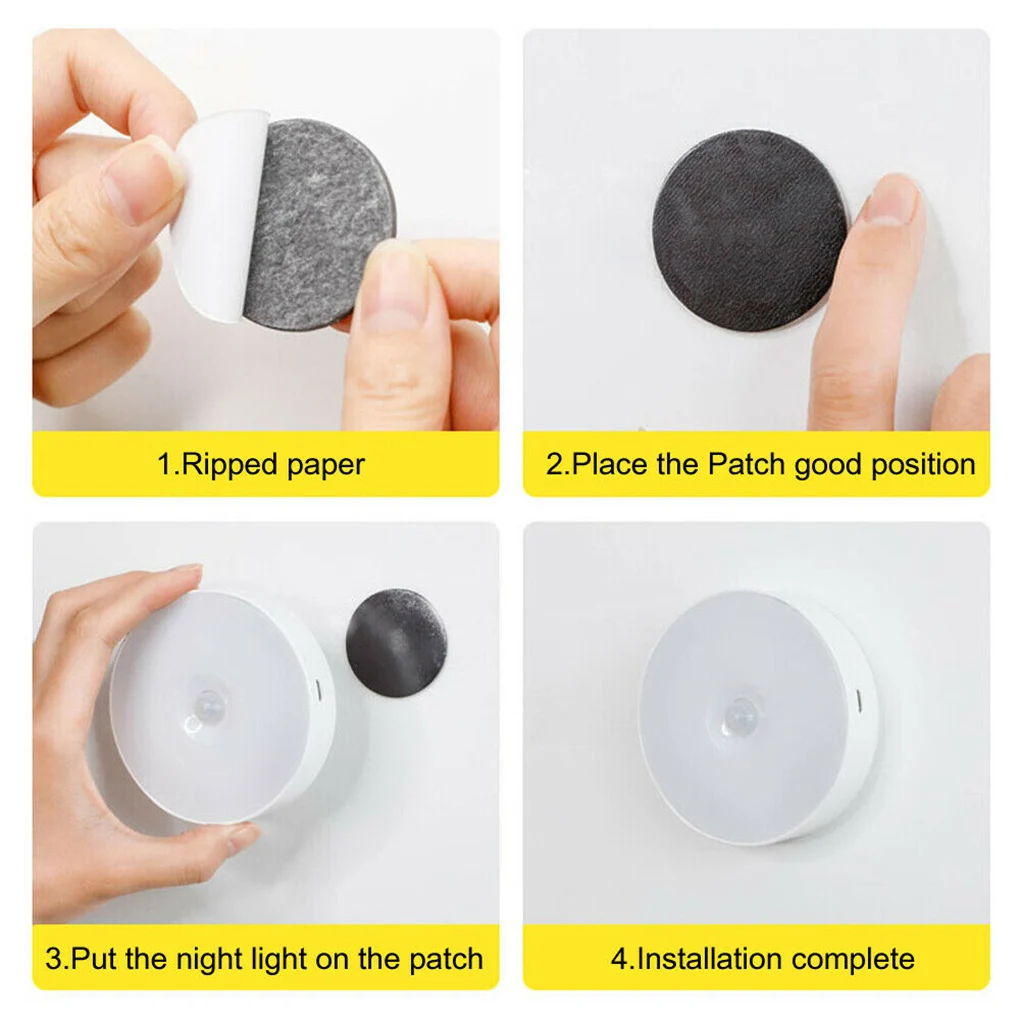 1.Ripped paper

2.Place the Patch good position

3.Put the night light on the patch

4.Installation complete