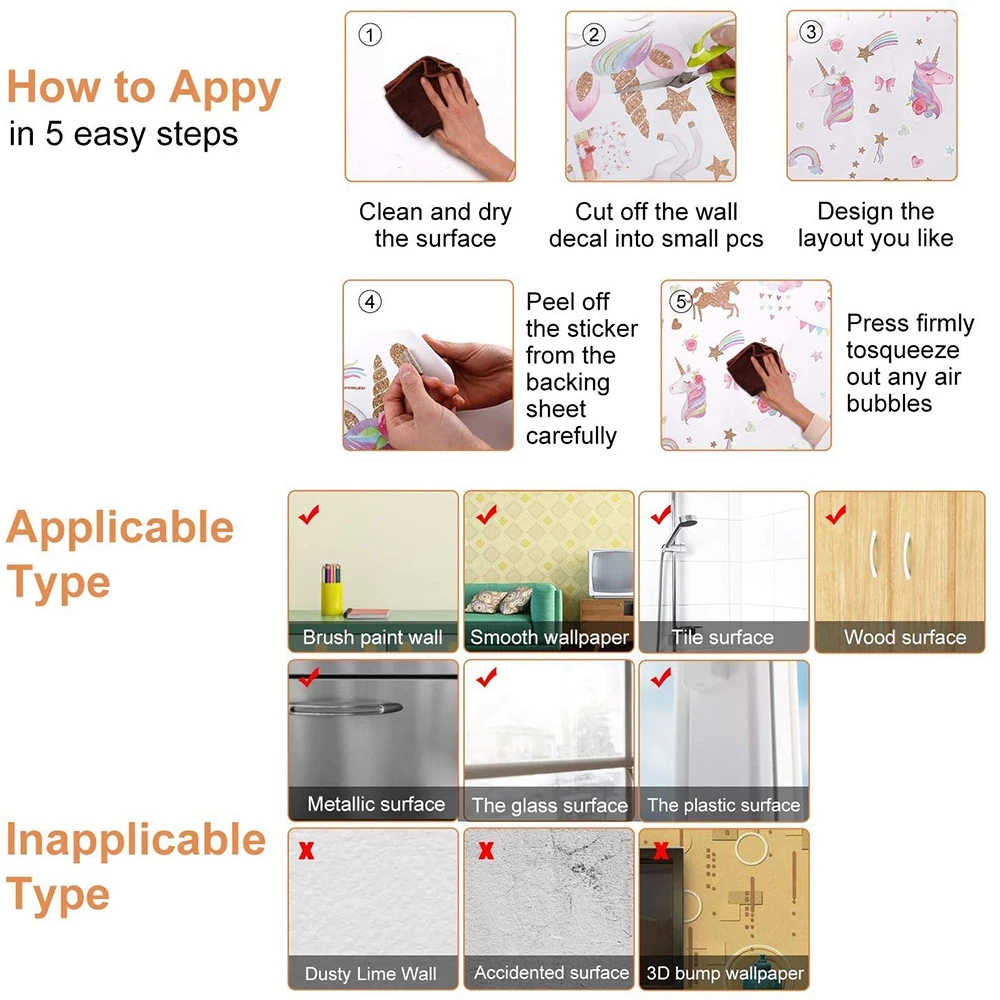 How to Appy
in 5 easy steps

①
Clean and dry the surface

②
Cut off the wall decal into small pcs

③
Design the layout you like

④
Peel off the sticker from the backing sheet carefully

⑤
Press firmly tosqueeze out any air bubbles

Applicable Type

Brush paint wall
Smooth wallpaper
Tile surface
Wood surface
Metallic surface
The glass surface
The plastic surface

Inapplicable Type

Dusty Lime Wall
Accidented surface
3D bump wallpaper