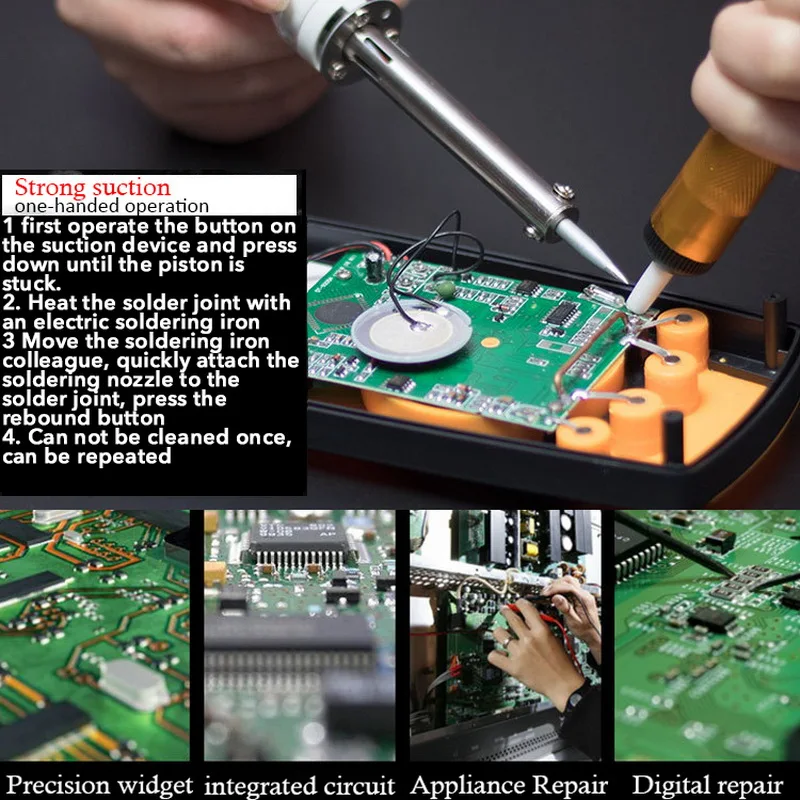 Strong suction
one-handed operation
1 first operate the button on the suction device and press down until the piston is stuck.
2. Heat the solder joint with an electric soldering iron
3 Move the soldering iron colleague, quickly attach the soldering nozzle to the solder joint, press the rebound button
4. Can not be cleaned once, can be repeated

Precision widget integrated circuit Appliance Repair Digital repair