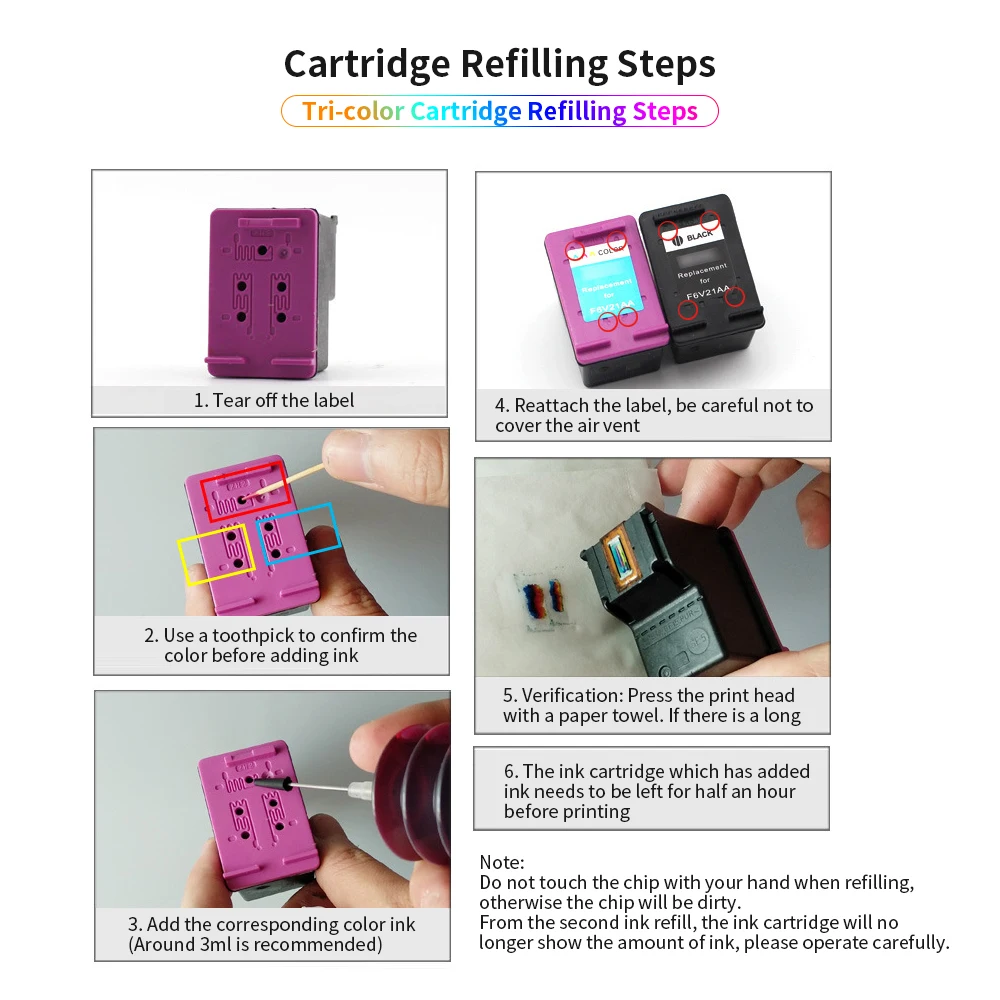 Cartridge Refilling Steps

Tri-color Cartridge Refilling Steps

1. Tear off the label

2. Use a toothpick to confirm the color before adding ink

3. Add the corresponding color ink (Around 3ml is recommended)

COLOR
Replacement for F6V21AA

BLACK
Replacement for F6V21AA

4. Reattach the label, be careful not to cover the air vent

5. Verification: Press the print head with a paper towel. If there is a long

6. The ink cartridge which has added ink needs to be left for half an hour before printing

Note:
Do not touch the chip with your hand when refilling, otherwise the chip will be dirty.
From the second ink refill, the ink cartridge will no longer show the amount of ink, please operate carefully.