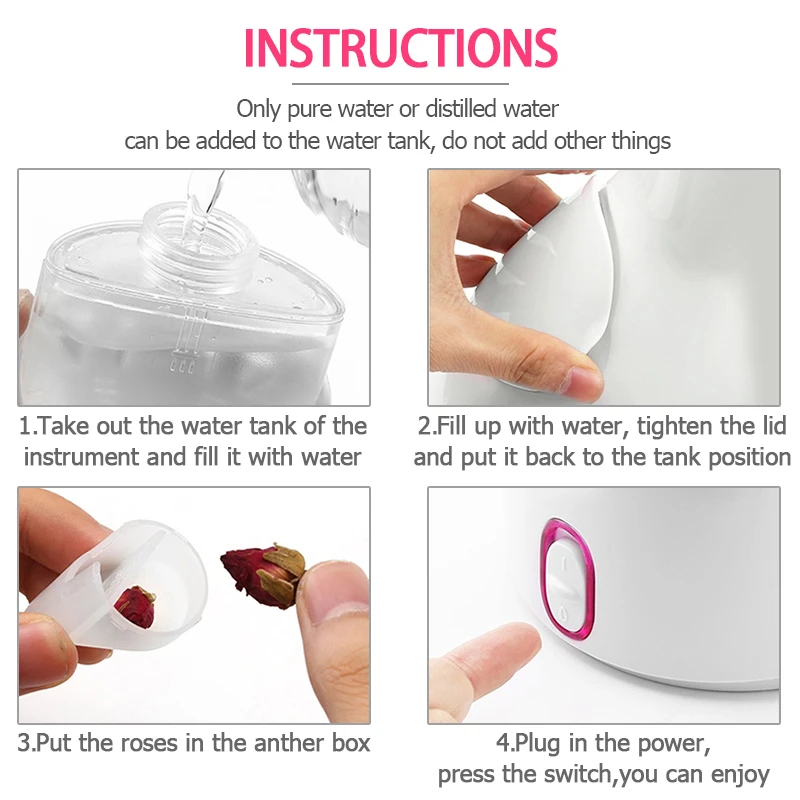 INSTRUCTIONS

Only pure water or distilled water can be added to the water tank, do not add other things

1.Take out the water tank of the instrument and fill it with water

2.Fill up with water, tighten the lid and put it back to the tank position

3.Put the roses in the anther box

4.Plug in the power, press the switch,you can enjoy