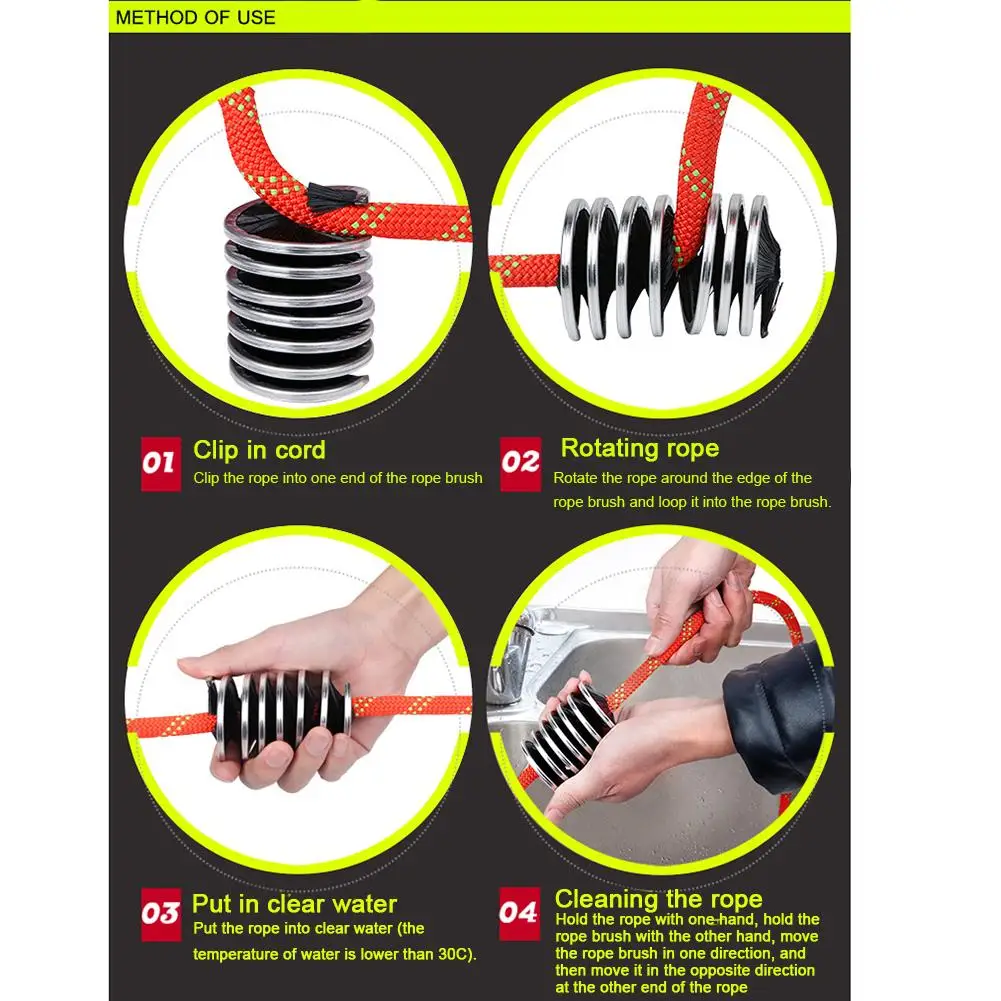 METHOD OF USE

01 Clip in cord
Clip the rope into one end of the rope brush

02 Rotating rope
Rotate the rope around the edge of the rope brush and loop it into the rope brush.

03 Put in clear water
Put the rope into clear water (the temperature of water is lower than 30C).

04 Cleaning the rope
Hold the rope with one hand, hold the rope brush with the other hand, move the rope brush in one direction, and then move it in the opposite direction at the other end of the rope