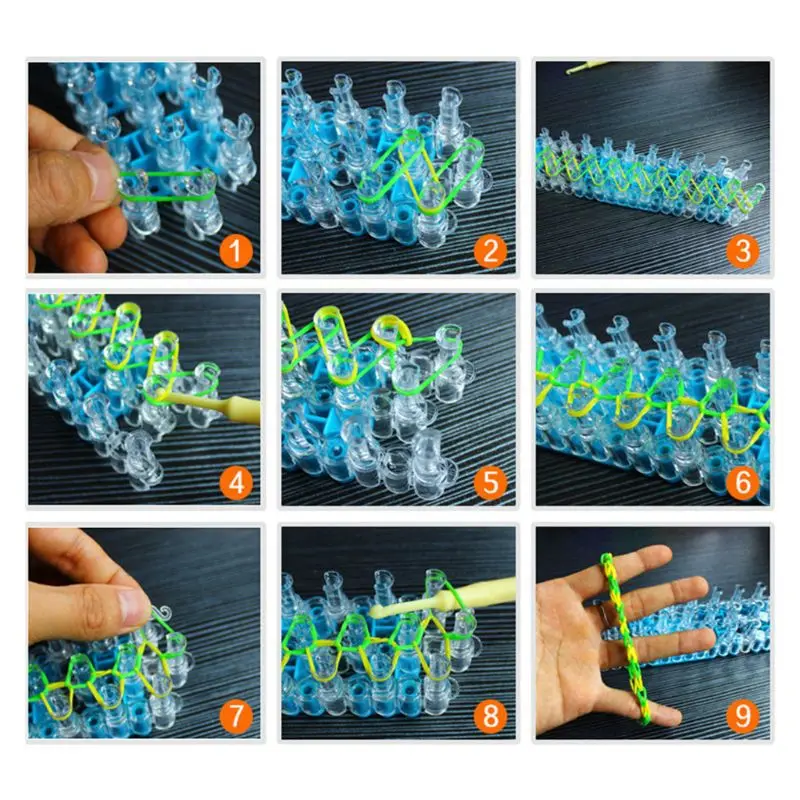 1
2
3
4
5
6
7
8
9