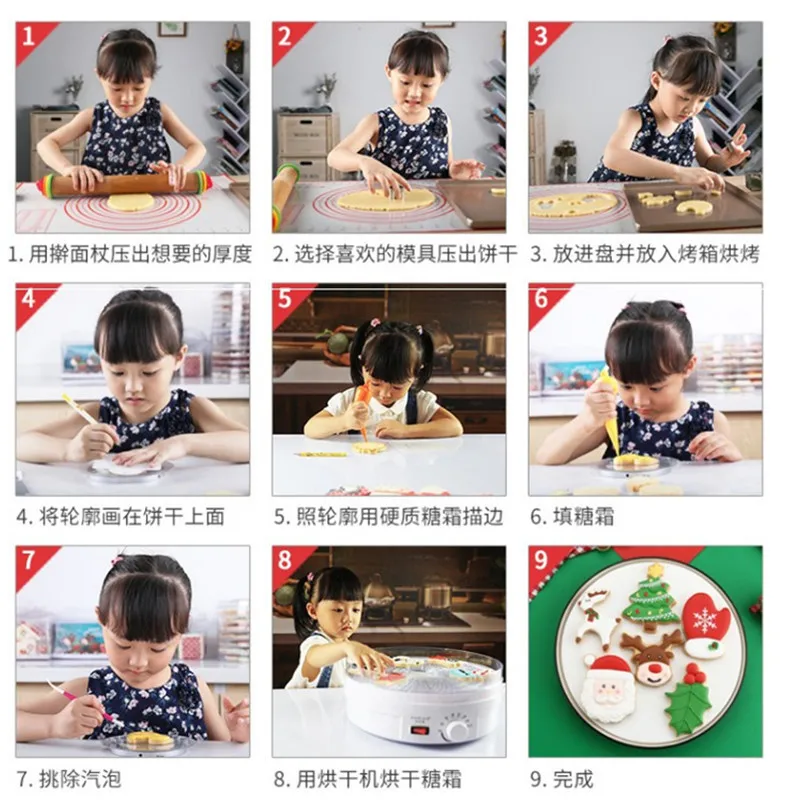 1

2

3

1. 用擀面杖压出想要的厚度

2. 选择喜欢的模具压出饼干

3. 放进盘并放入烤箱烘烤

4

5

6

4. 将轮廓画在饼干上面

5. 照轮廓用硬质糖霜描边

6. 填糖霜

7

8

9

7. 挑除汽泡

8. 用烘干机烘干糖霜

9. 完成