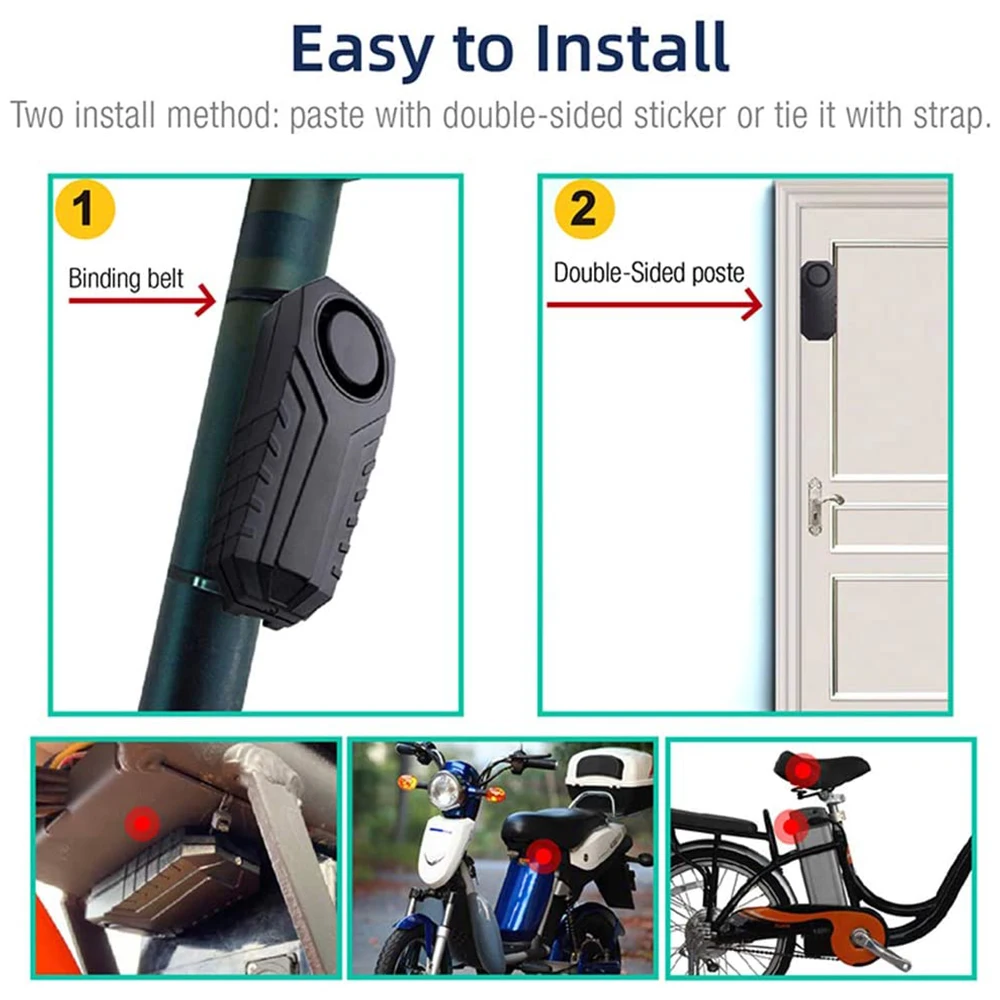 Easy to Install

Two install method: paste with double-sided sticker or tie it with strap.

1

Binding belt

2

Double-Sided poste