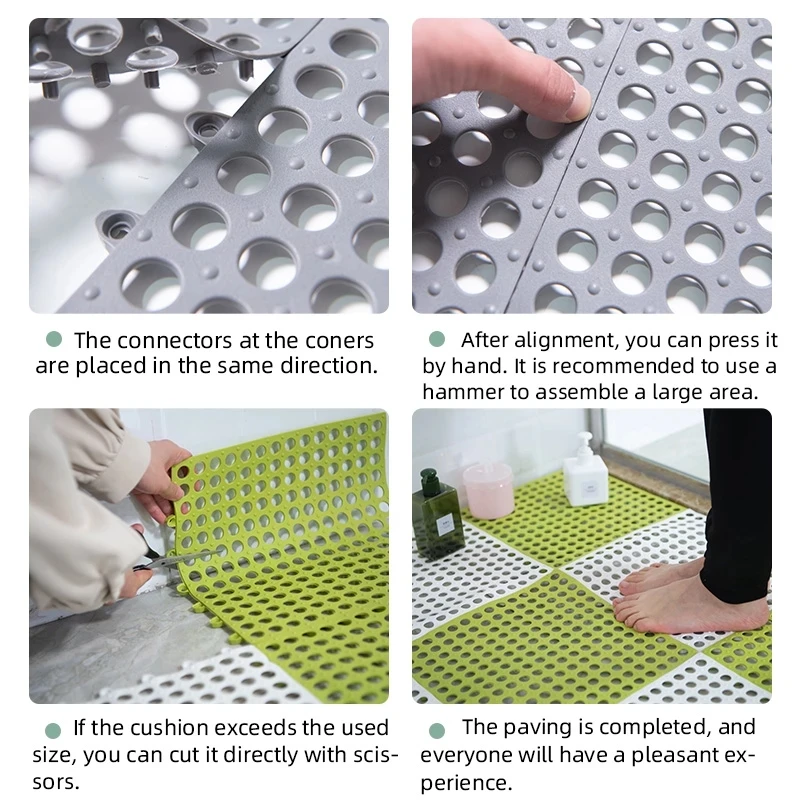 The connectors at the coners are placed in the same direction.

After alignment, you can press it by hand. It is recommended to use a hammer to assemble a large area.

If the cushion exceeds the used size, you can cut it directly with scissors.

The paving is completed, and everyone will have a pleasant experience.