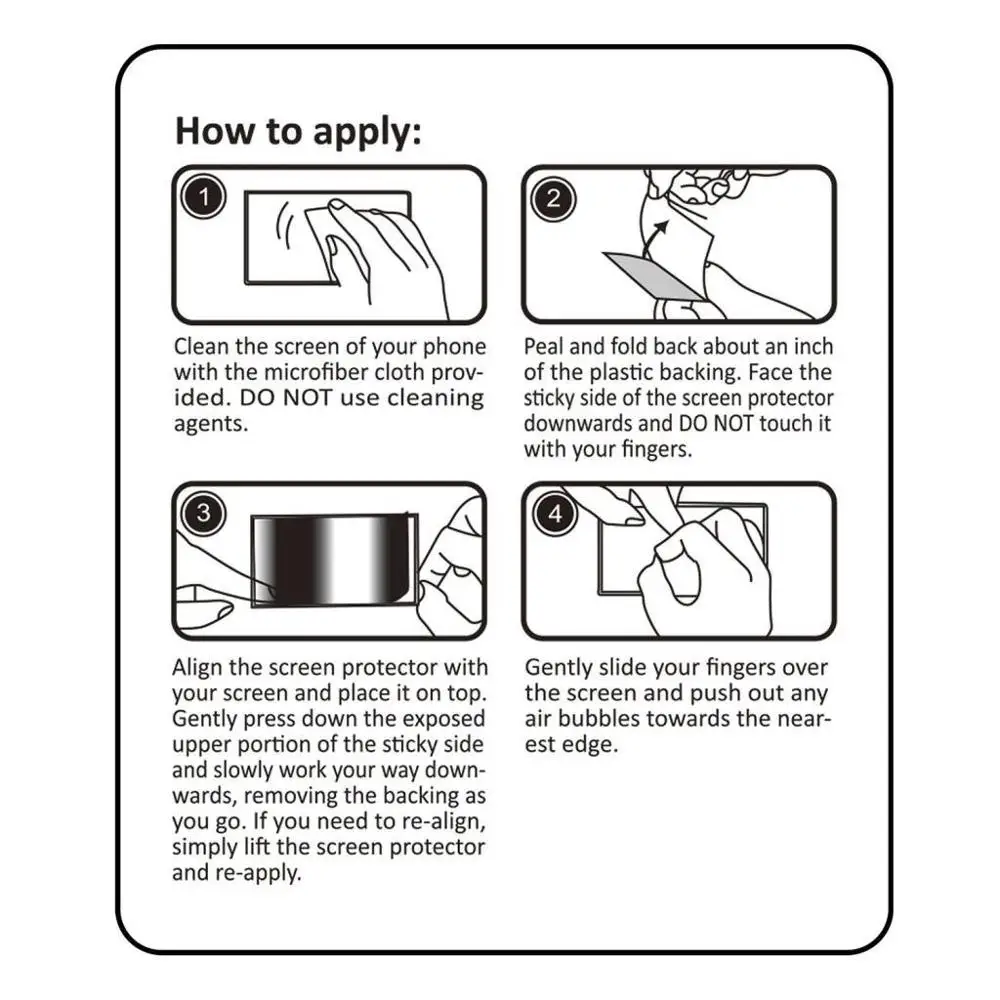 How to apply:

1

Clean the screen of your phone with the microfiber cloth provided. DO NOT use cleaning agents.

2

Peal and fold back about an inch of the plastic backing. Face the sticky side of the screen protector downwards and DO NOT touch it with your fingers.

3

Align the screen protector with your screen and place it on top. Gently press down the exposed upper portion of the sticky side and slowly work your way downwards, removing the backing as you go. If you need to re-align, simply lift the screen protector and re-apply.

4

Gently slide your fingers over the screen and push out any air bubbles towards the nearest edge.