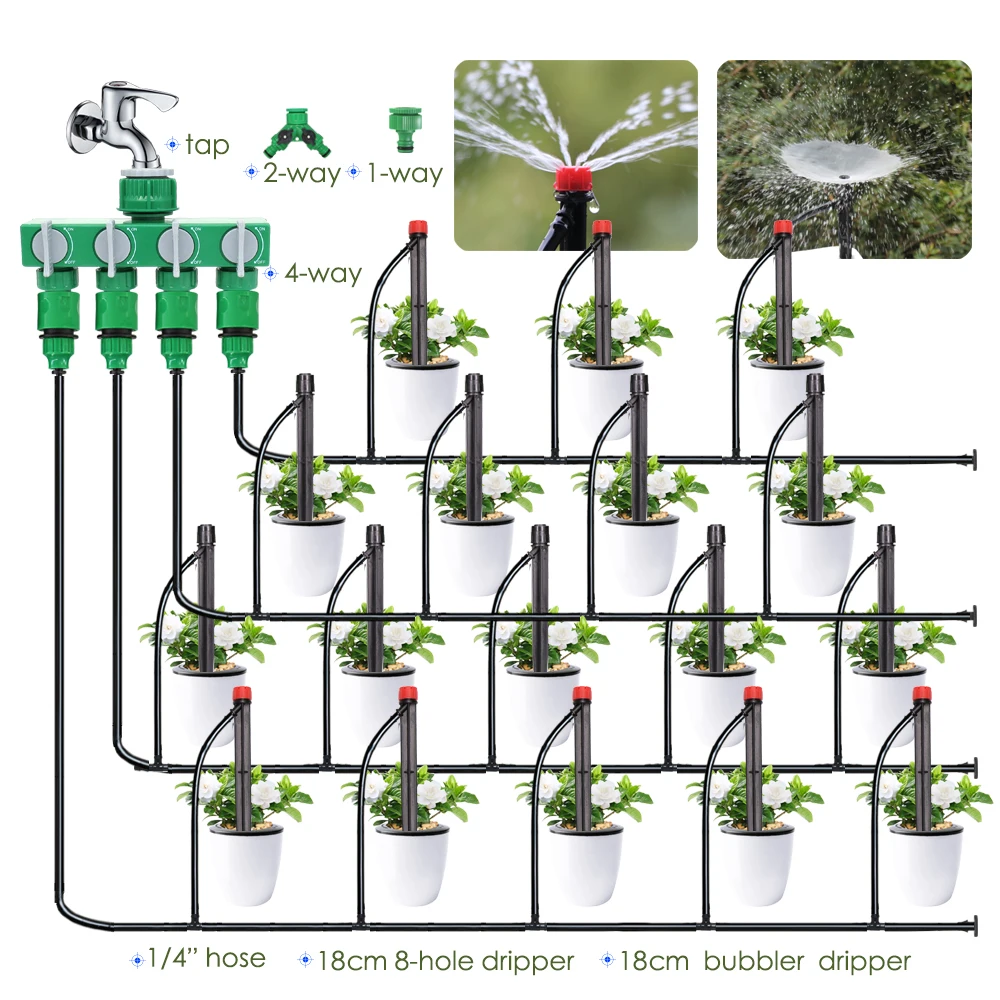 tap
2-way
1-way
4-way
1/4" hose
18cm 8-hole dripper
18cm bubbler dripper