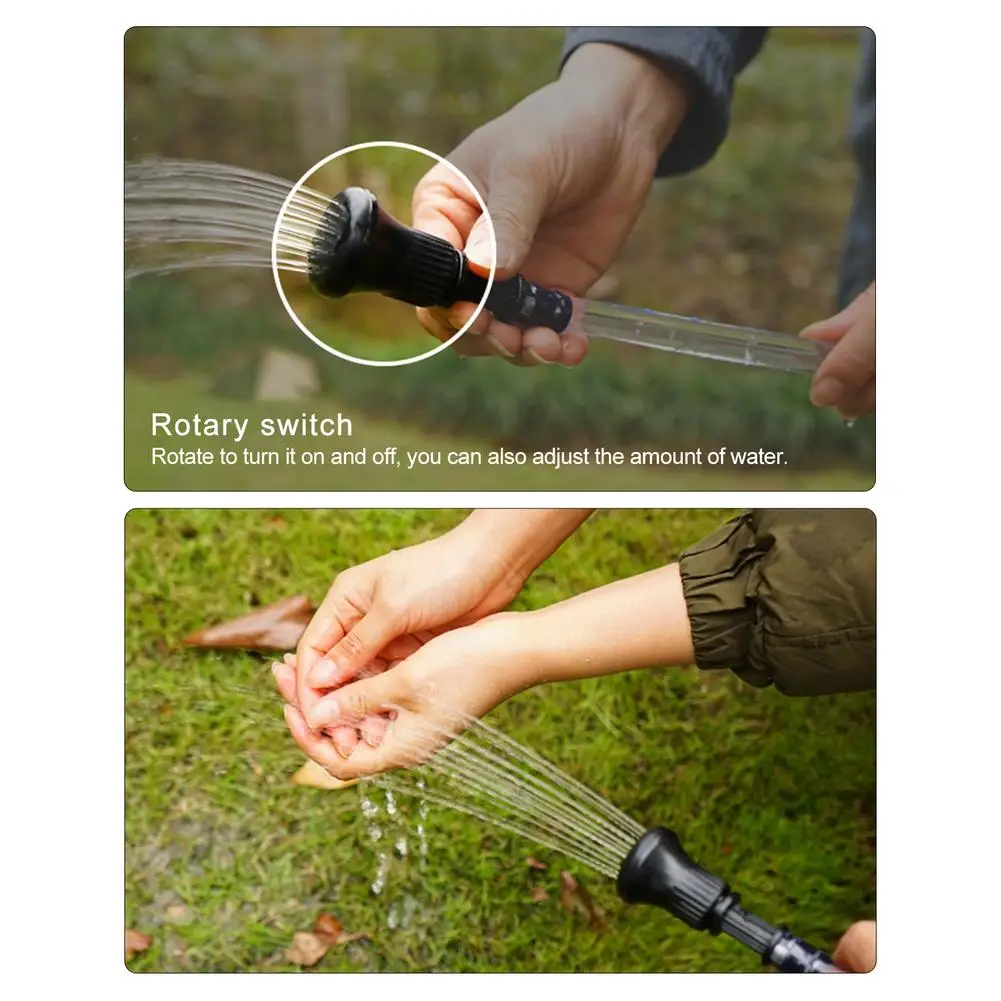 Rotary switch
Rotate to turn it on and off, you can also adjust the amount of water.