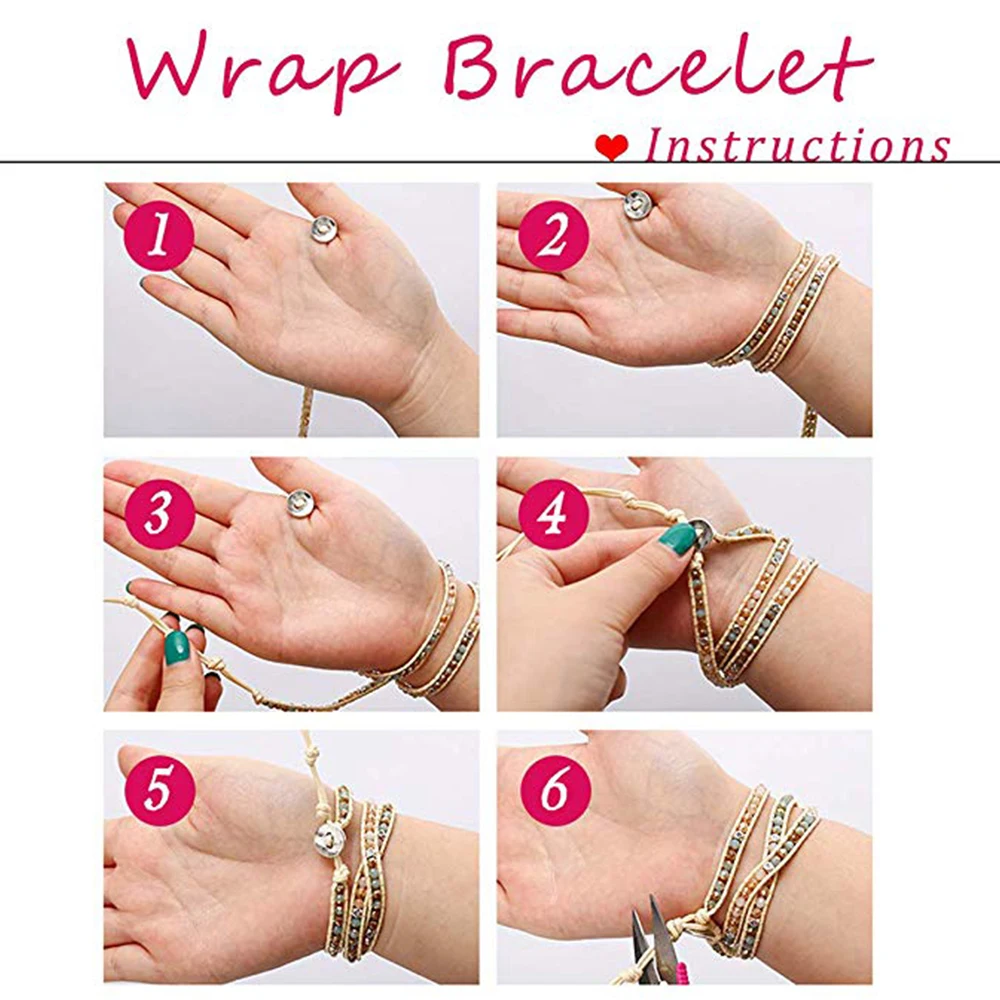 Wrap Bracelet

Instructions

1

2

3

4

5

6