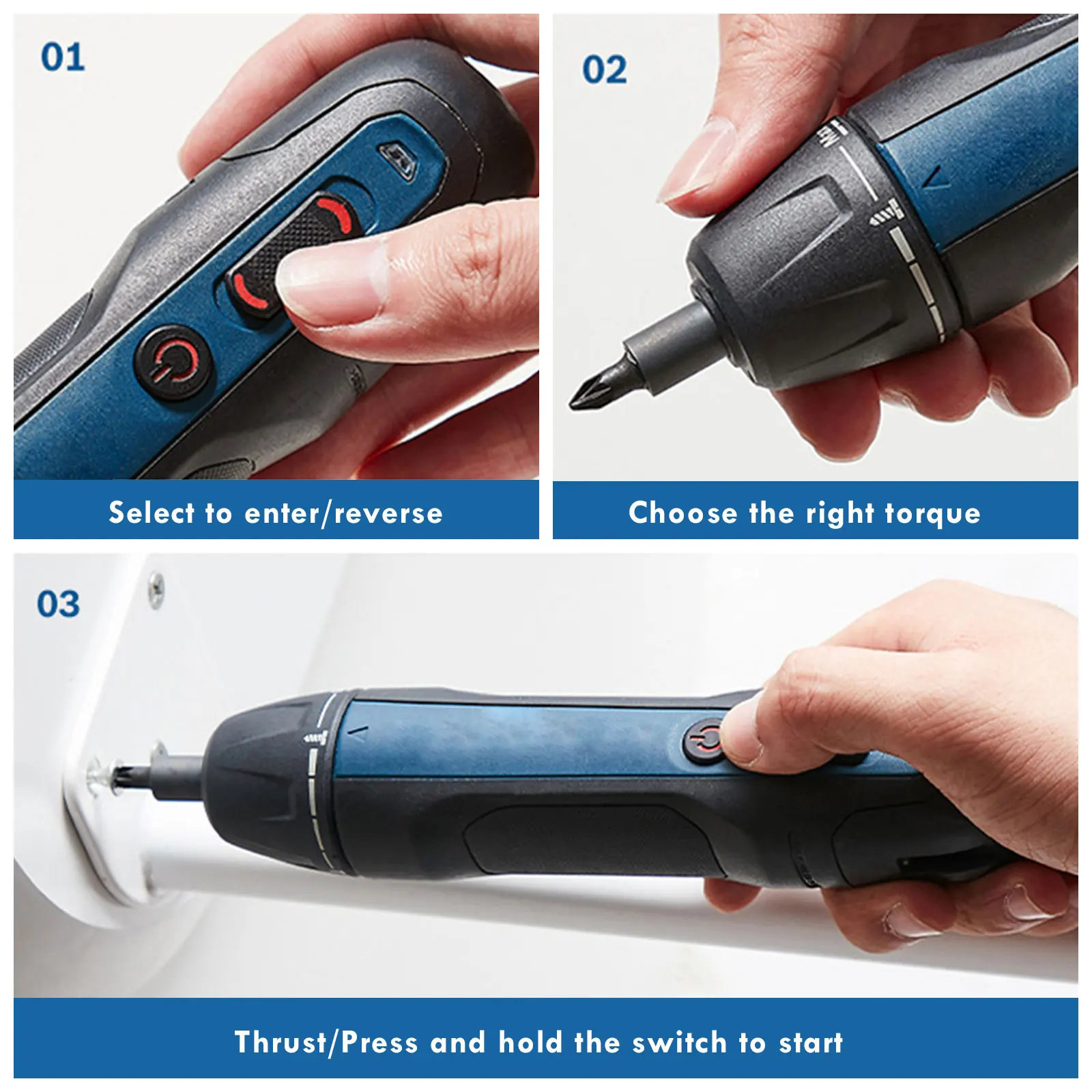 01

Select to enter/reverse

02

Choose the right torque

03

Thrust/Press and hold the switch to start