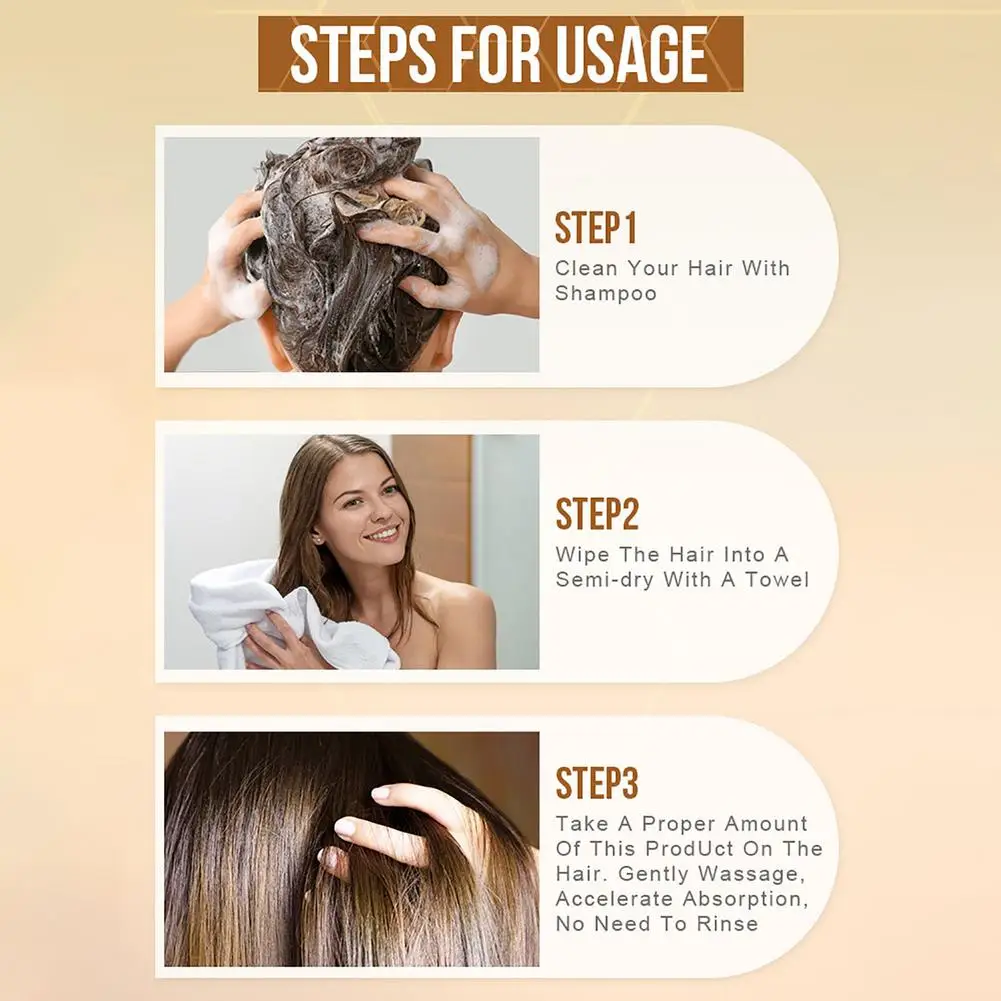 STEPS FOR USAGE

STEP1
Clean Your Hair With Shampoo

STEP2
Wipe The Hair Into A Semi-dry With A Towel

STEP3
Take A Proper Amount Of This ProdUct On The Hair. Gently Wassage, Accelerate Absorption, No Need To Rinse