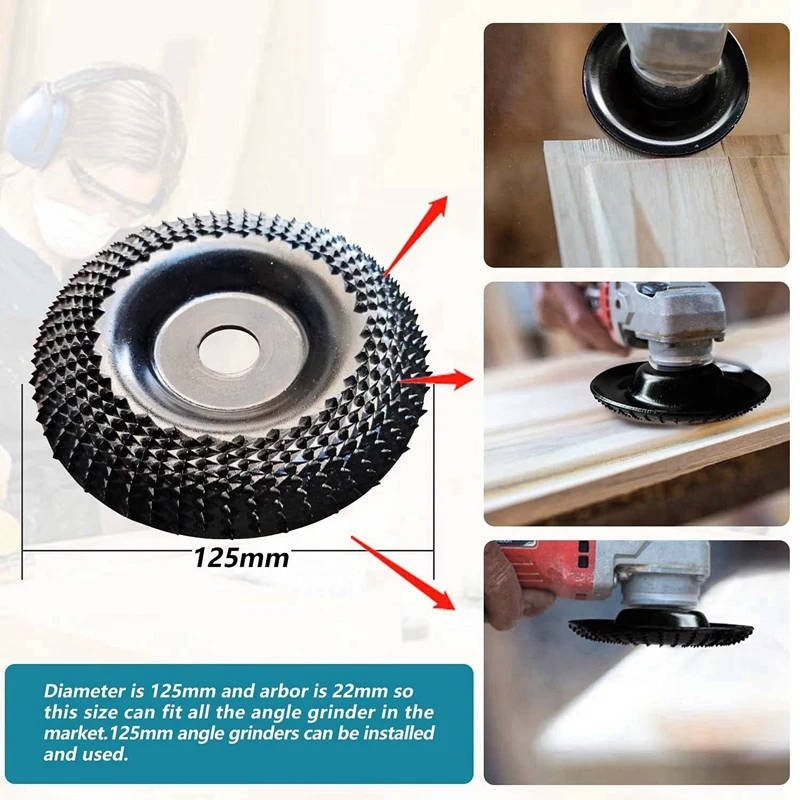 125mm

Diameter is 125mm and arbor is 22mm so this size can fit all the angle grinder in the market.125mm angle grinders can be installed and used.