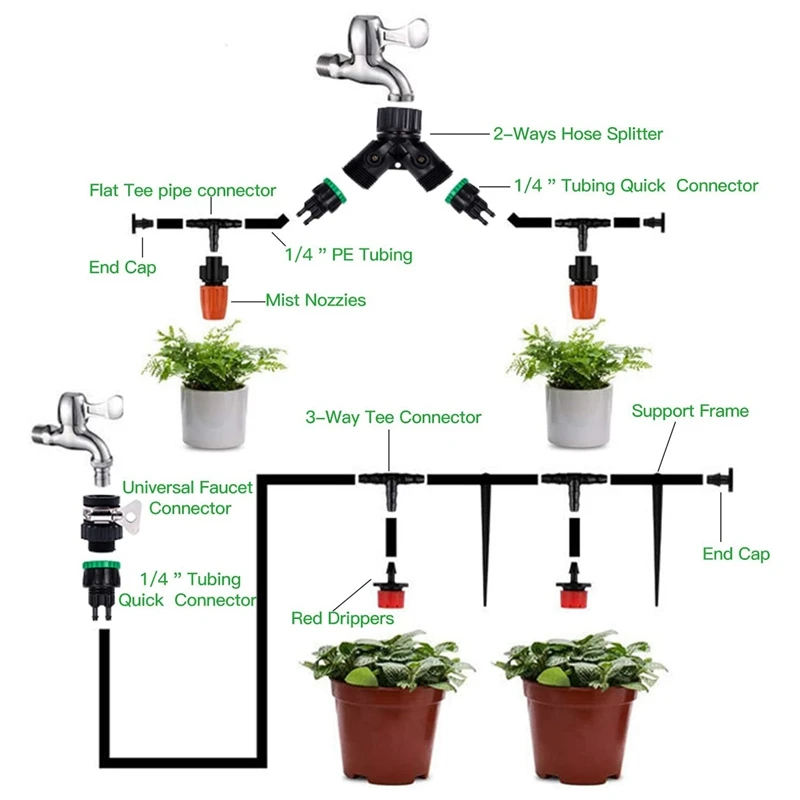 2-Ways Hose Splitter

Flat Tee pipe connector

1/4 " Tubing Quick Connector

End Cap

1/4 " PE Tubing

Mist Nozzies

3-Way Tee Connector

Support Frame

Universal Faucet Connector

End Cap

1/4 " Tubing Quick Connector

Red Drippers