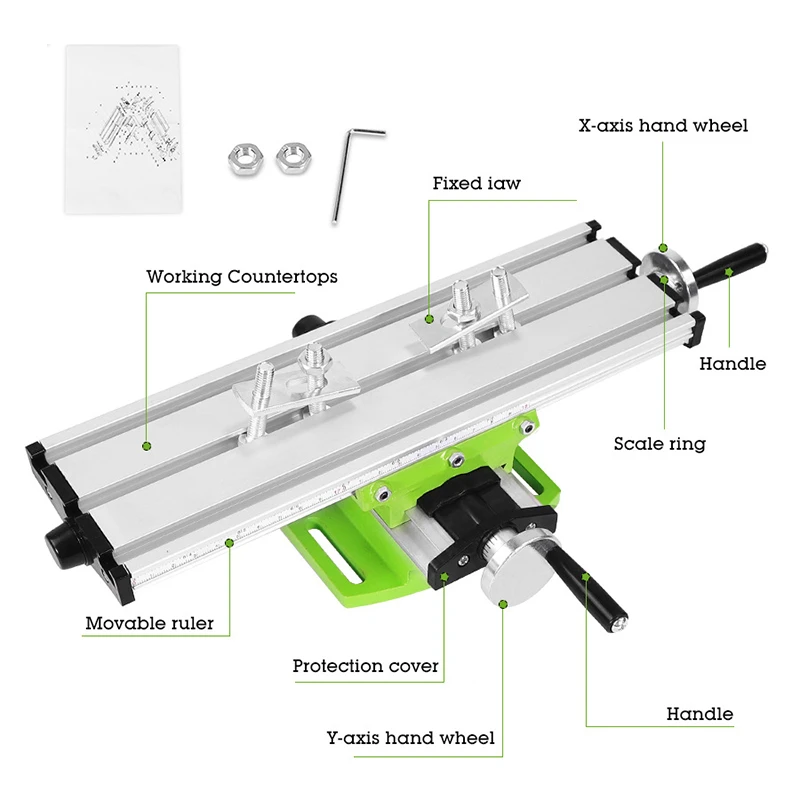 X-axis hand wheel

Fixed iaw

Working Countertops

Handle

Scale ring

Movable ruler

Protection cover

Handle

Y-axis hand wheel