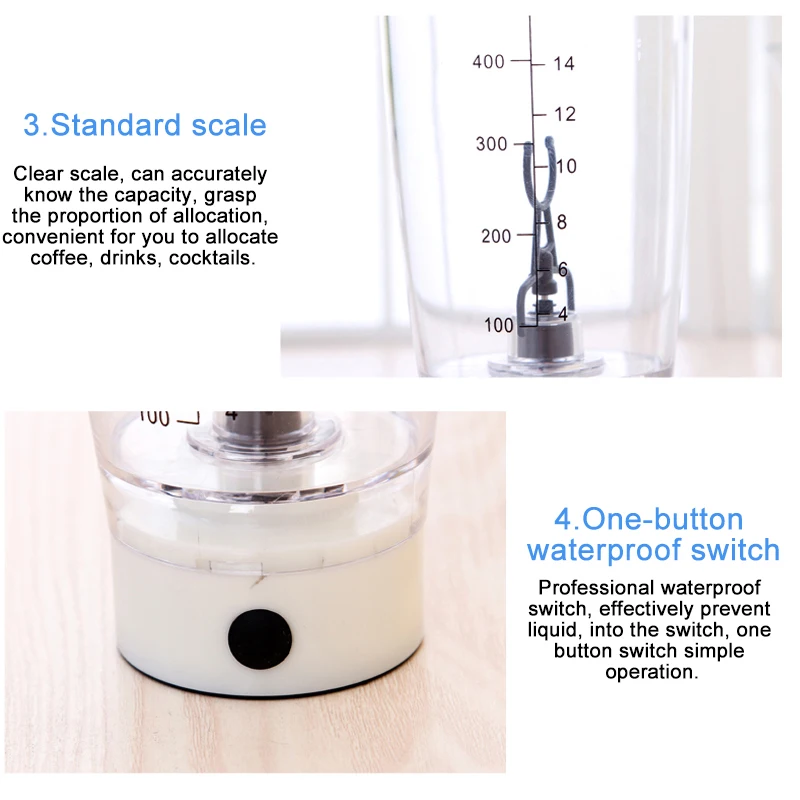 3.Standard scale

Clear scale, can accurately know the capacity, grasp the proportion of allocation, convenient for you to allocate coffee, drinks, cocktails.

400
300
200
100
14
12
10
8
6
4

100
4

4.One-button waterproof switch

Professional waterproof switch, effectively prevent liquid, into the switch, one button switch simple operation.