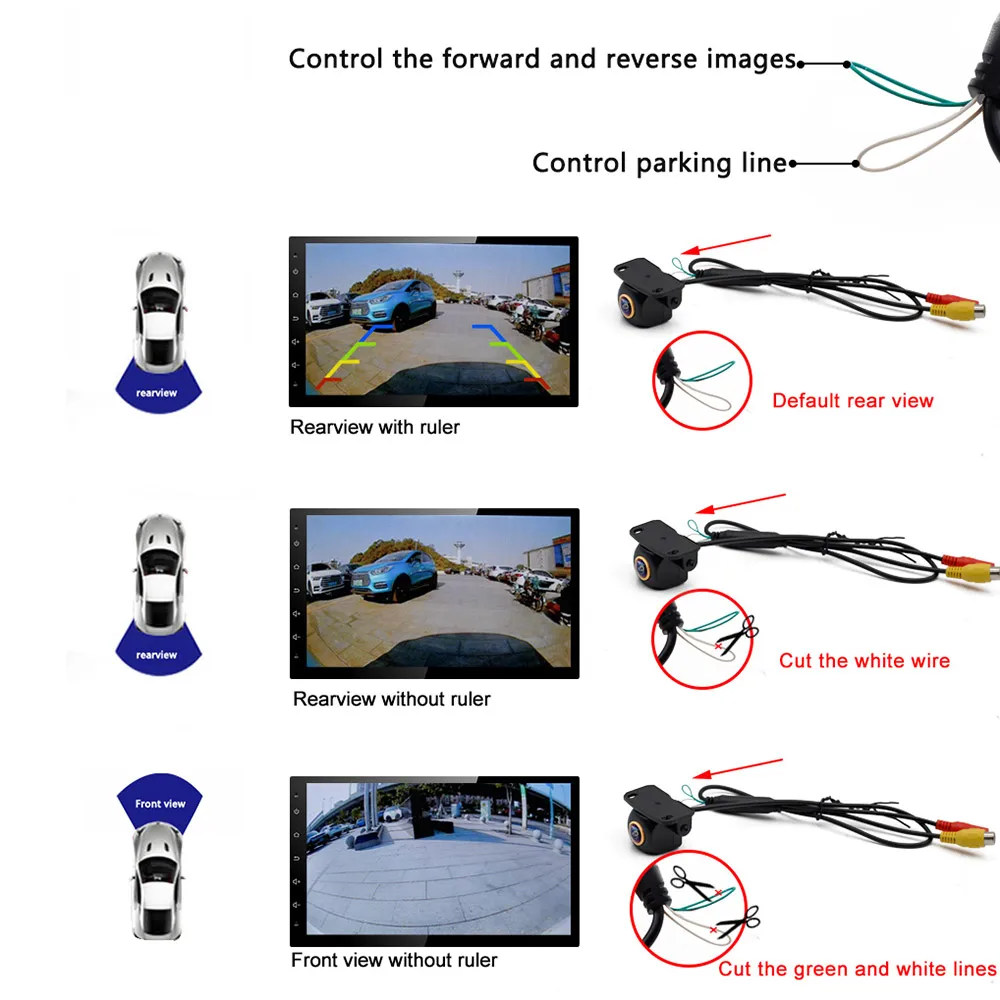 Control the forward and reverse images

Control parking line

rearview

Rearview with ruler

Default rear view

rearview

Rearview without ruler

Cut the white wire

Front view

Front view without ruler

Cut the green and white lines