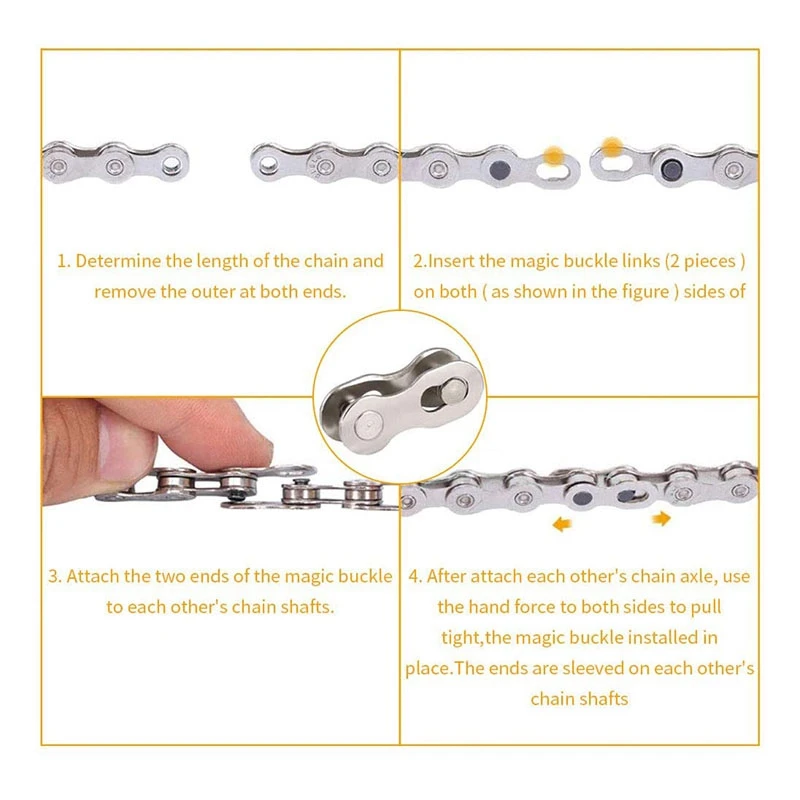 1. Determine the length of the chain and remove the outer at both ends.

2.Insert the magic buckle links (2 pieces ) on both ( as shown in the figure ) sides of

3. Attach the two ends of the magic buckle to each other's chain shafts.

4. After attach each other's chain axle, use the hand force to both sides to pull tight,the magic buckle installed in place.The ends are sleeved on each other's chain shafts