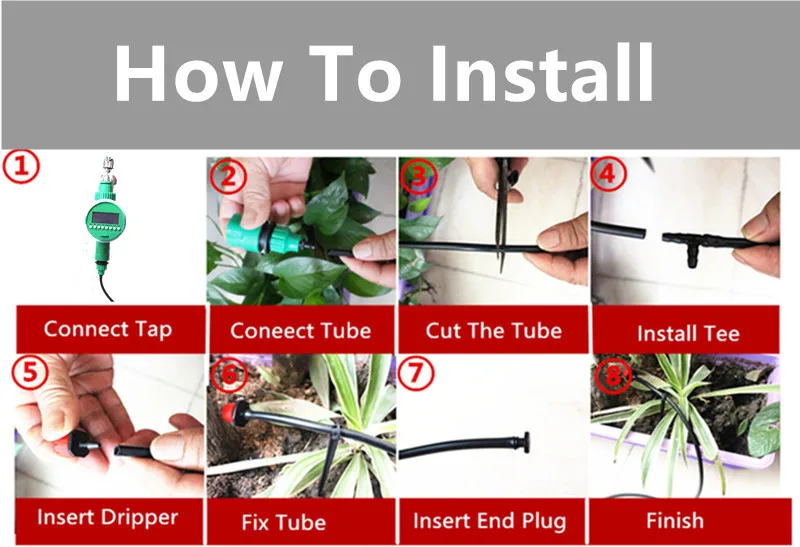 How To Install

1
Connect Tap

2
Coneect Tube

3
Cut The Tube

4
Install Tee

5
Insert Dripper

6
Fix Tube

7
Insert End Plug

8
Finish