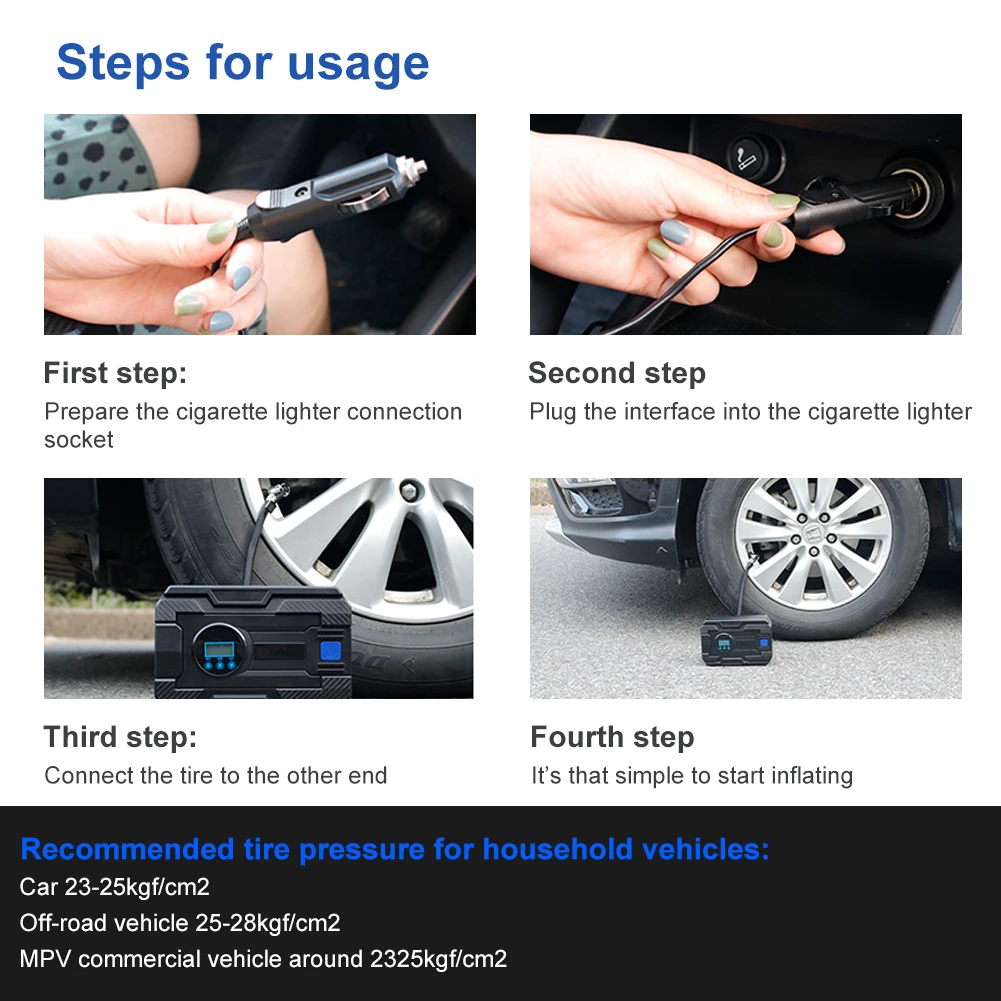 Steps for usage

First step:
Prepare the cigarette lighter connection socket

Second step
Plug the interface into the cigarette lighter

Third step:
Connect the tire to the other end

Fourth step
It's that simple to start inflating

Recommended tire pressure for household vehicles:
Car 23-25kgf/cm2
Off-road vehicle 25-28kgf/cm2
MPV commercial vehicle around 2325kgf/cm2