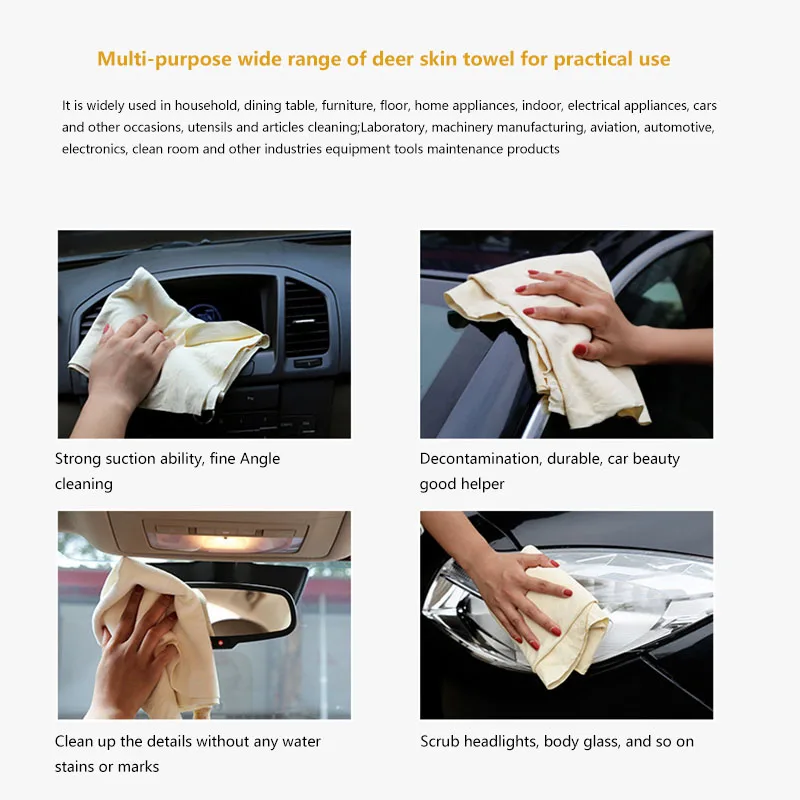 Multi-purpose wide range of deer skin towel for practical use

It is widely used in household, dining table, furniture, floor, home appliances, indoor, electrical appliances, cars and other occasions, utensils and articles cleaning;Laboratory, machinery manufacturing, aviation, automotive, electronics, clean room and other industries equipment tools maintenance products

Strong suction ability, fine Angle cleaning

Decontamination, durable, car beauty good helper

Clean up the details without any water stains or marks

Scrub headlights, body glass, and so on