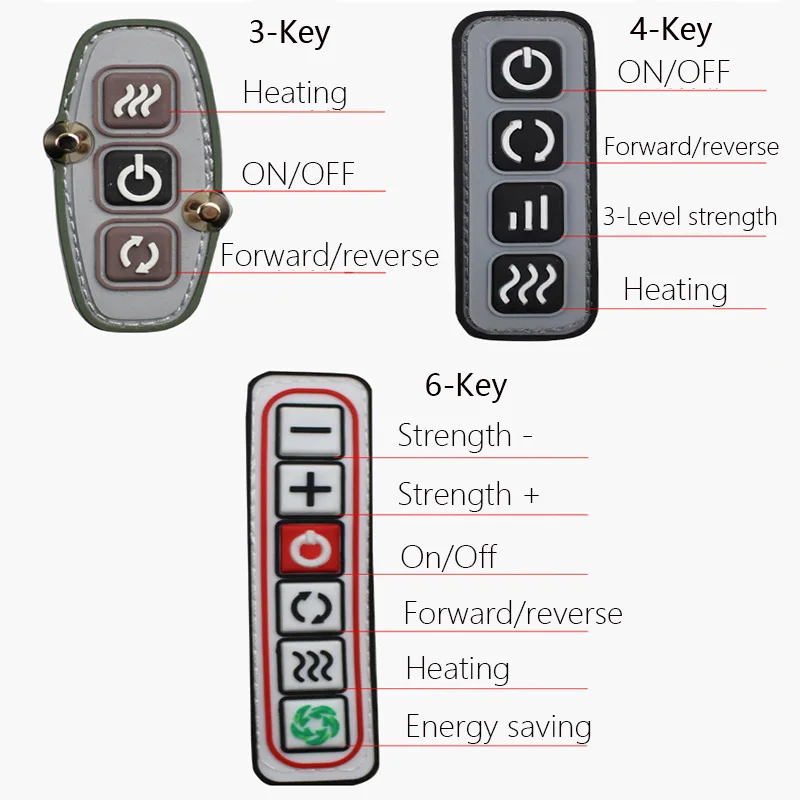 3-Key

Heating

ON/OFF

Forward/reverse

4-Key

ON/OFF

Forward/reverse

3-Level strength

Heating

6-Key

Strength -

Strength +

On/Off

Forward/reverse

Heating

Energy saving