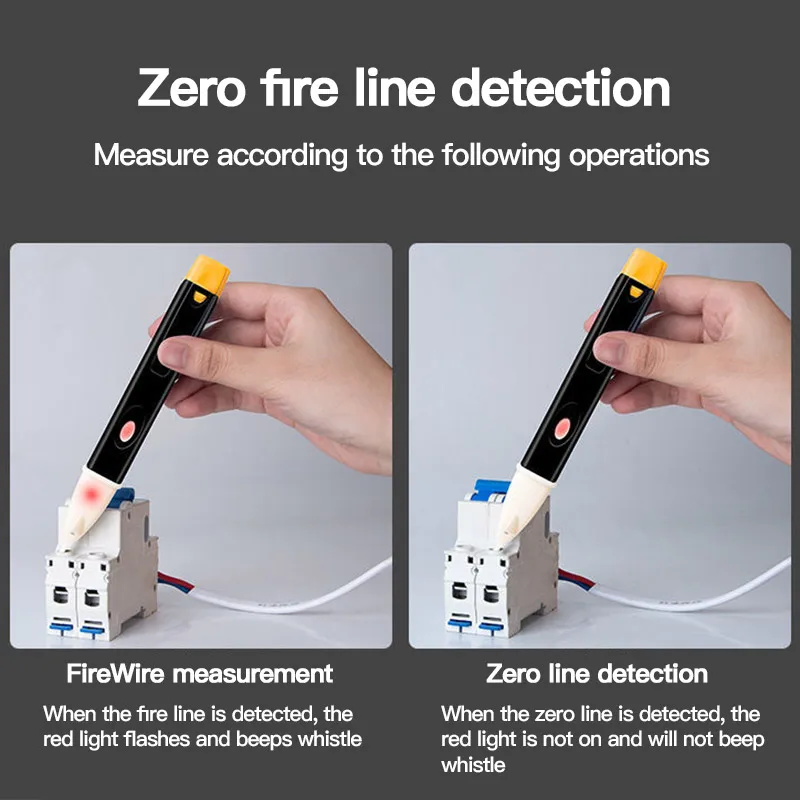 Zero fire line detection

Measure according to the following operations

FireWire measurement

When the fire line is detected, the red light flashes and beeps whistle

Zero line detection

When the zero line is detected, the red light is not on and will not beep whistle