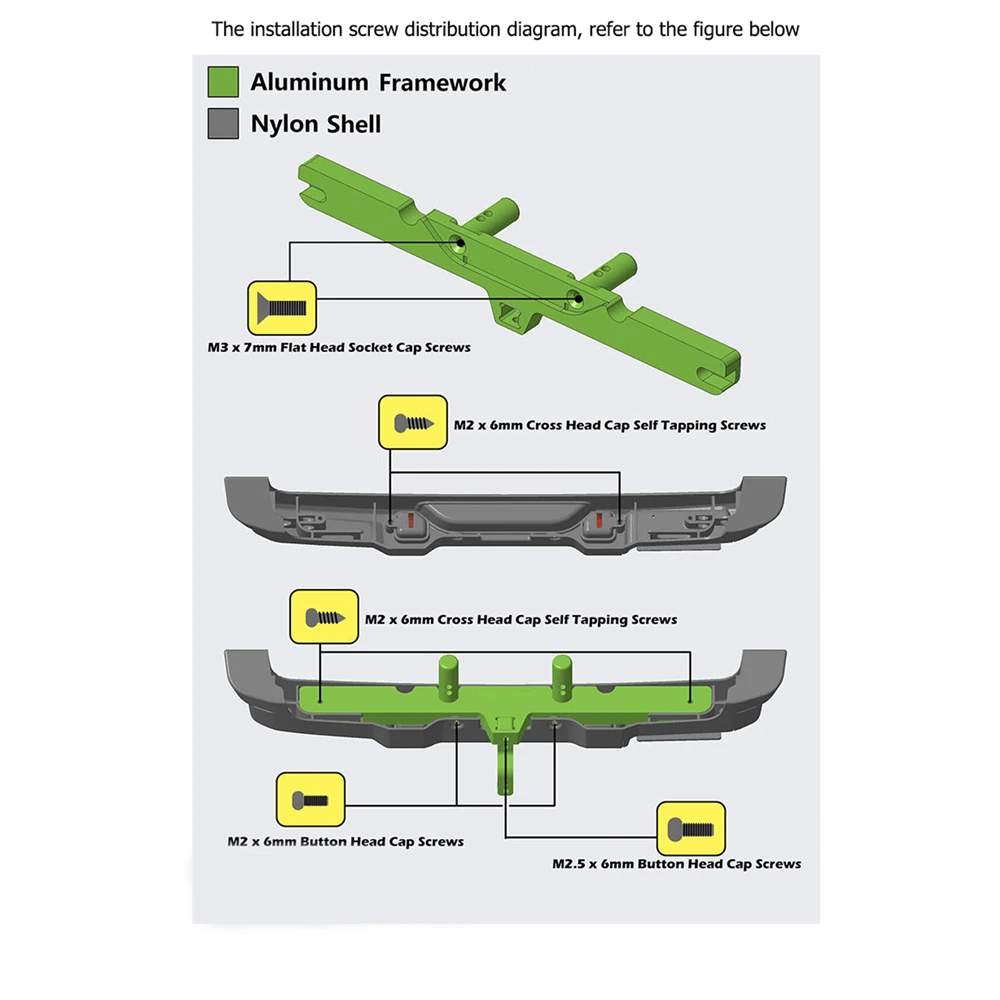 The installation screw distribution diagram, refer to the figure below

Aluminum Framework

Nylon Shell

M3 x 7mm Flat Head Socket Cap Screws

M2 x 6mm Cross Head Cap Self Tapping Screws

M2 x 6mm Cross Head Cap Self Tapping Screws

M2 x 6mm Button Head Cap Screws

M2.5 x 6mm Button Head Cap Screws