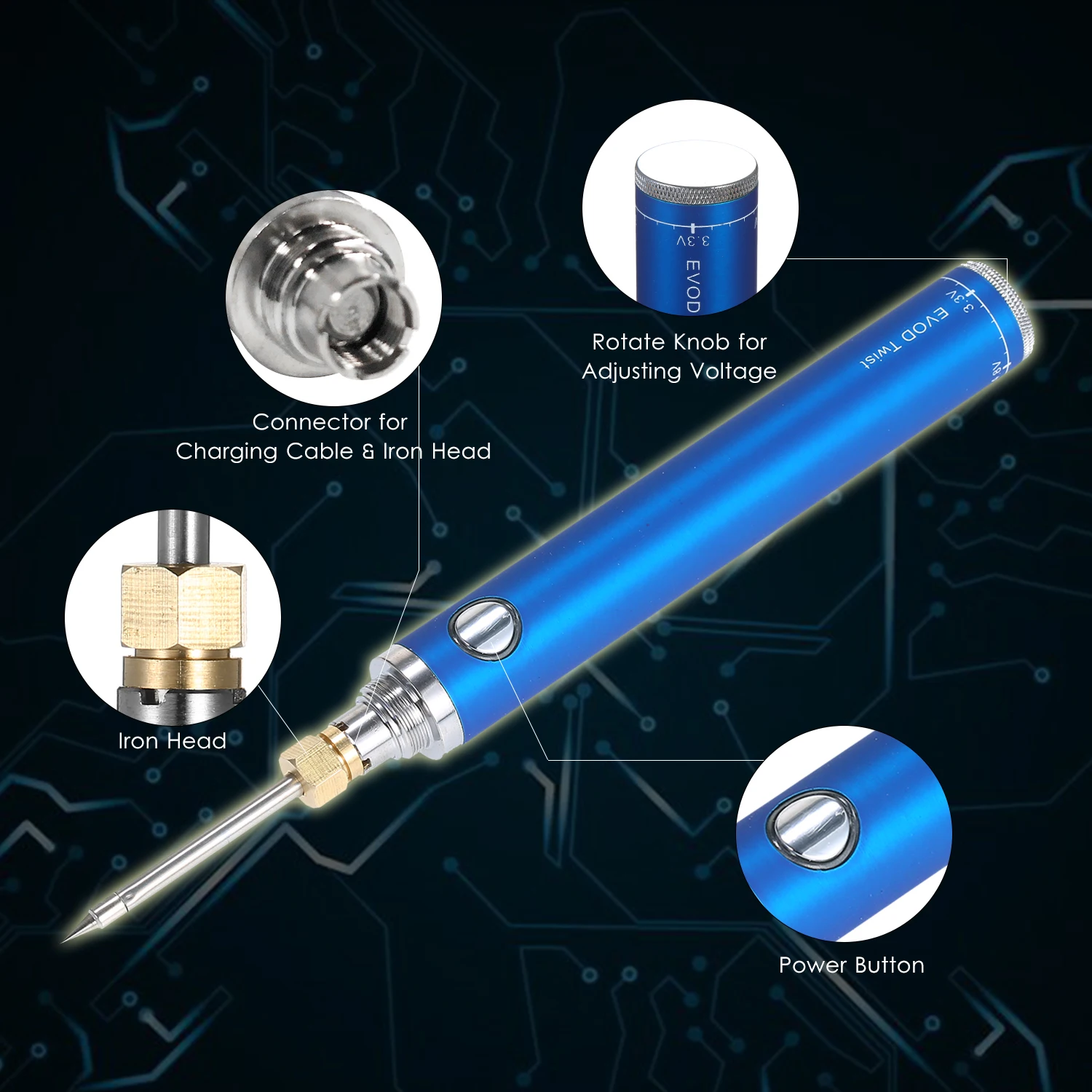 3.3V
EVOD

Rotate Knob for Adjusting Voltage

3.3V
EVOD Twist

Connector for Charging Cable & Iron Head

Iron Head

Power Button