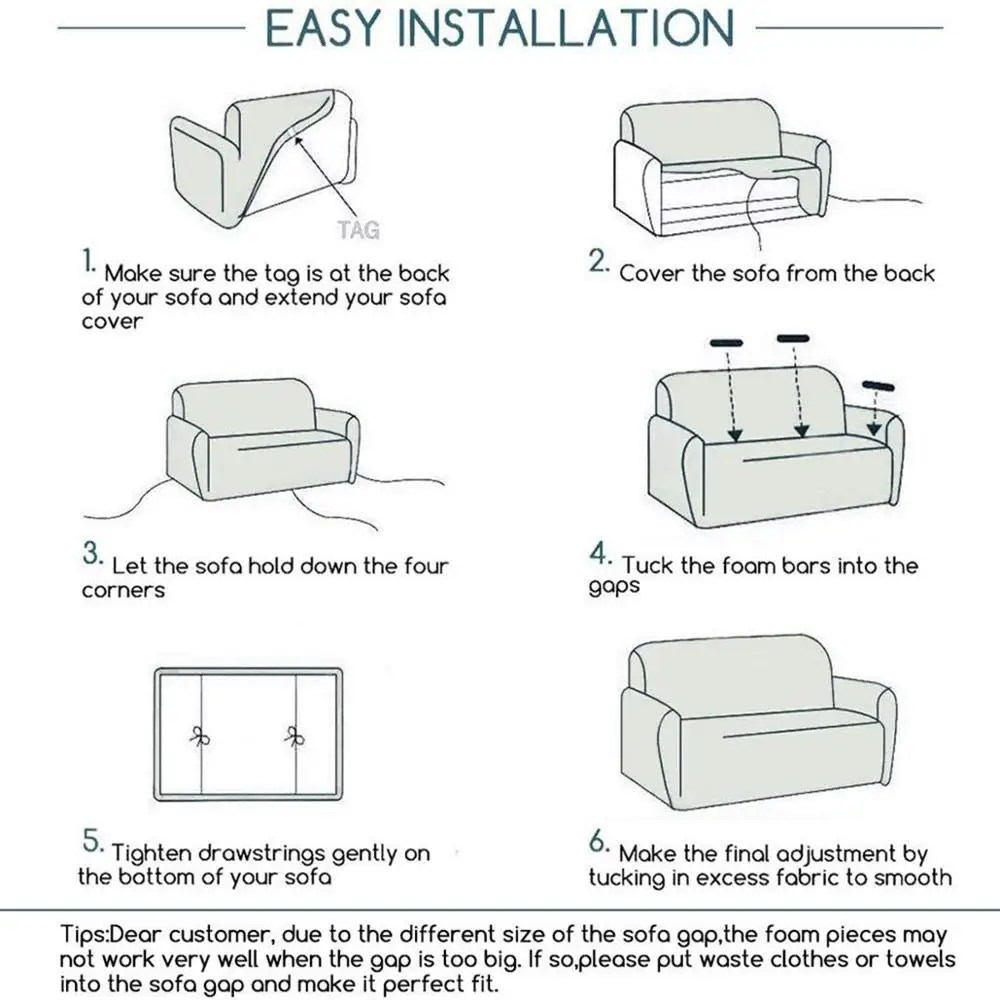 EASY INSTALLATION

TAG

1. Make sure the tag is at the back of your sofa and extend your sofa cover

2. Cover the sofa from the back

3. Let the sofa hold down the four corners

4. Tuck the foam bars into the gaps

5. Tighten drawstrings gently on the bottom of your sofa

6. Make the final adjustment by tucking in excess fabric to smooth

Tips:Dear customer, due to the different size of the sofa gap,the foam pieces may not work very well when the gap is too big. If so,please put waste clothes or towels into the sofa gap and make it perfect fit.