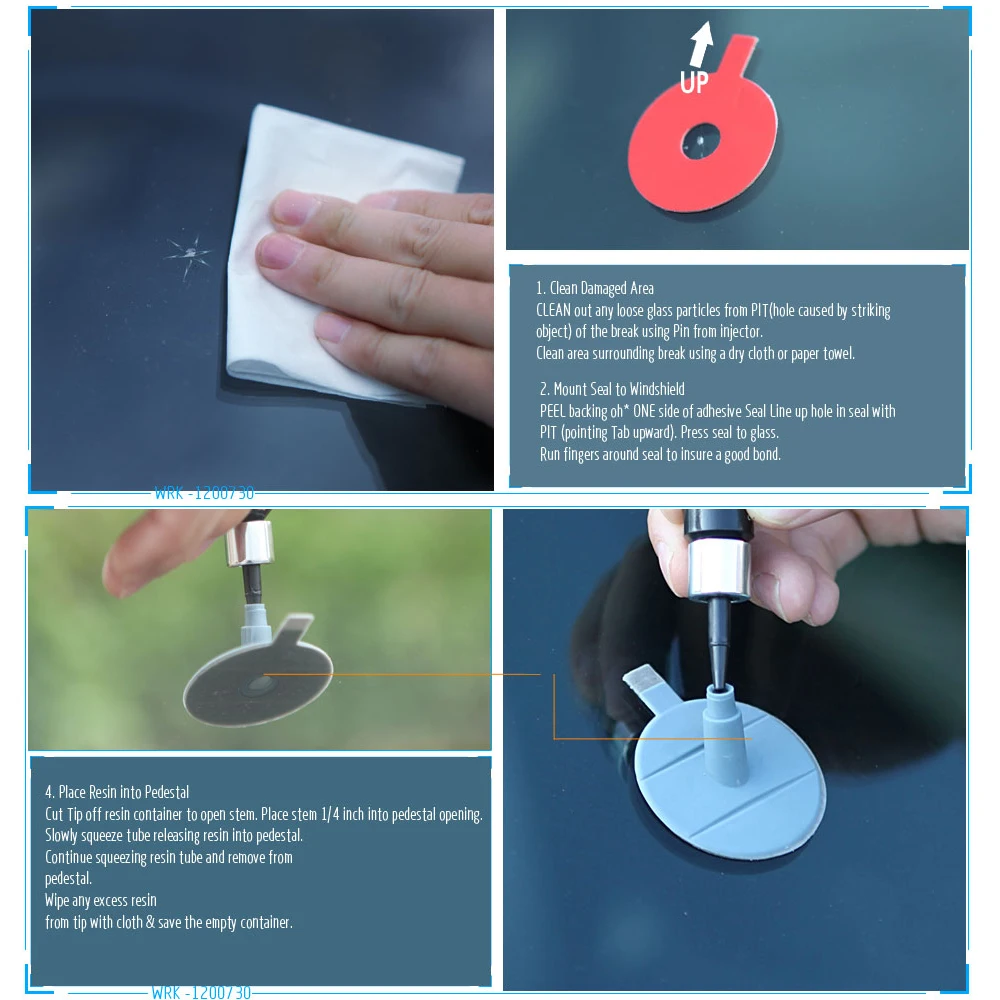 UP

1. Clean Damaged Area
CLEAN out any loose glass particles from PIT(hole caused by striking object) of the break using Pin from injector.
Clean area surrounding break using a dry cloth or paper towel.

2. Mount Seal to Windshield
PEEL backing oh* ONE side of adhesive Seal Line up hole in seal with PIT (pointing Tab upward). Press seal to glass.
Run fingers around seal to insure a good bond.

WRK -1200730

4. Place Resin into Pedestal
Cut Tip off resin container to open stem. Place stem 1/4 inch into pedestal opening.
Slowly squeeze tube releasing resin into pedestal.
Continue squeezing resin tube and remove from pedestal.
Wipe any excess resin from tip with cloth & save the empty container.

WRK -1200730