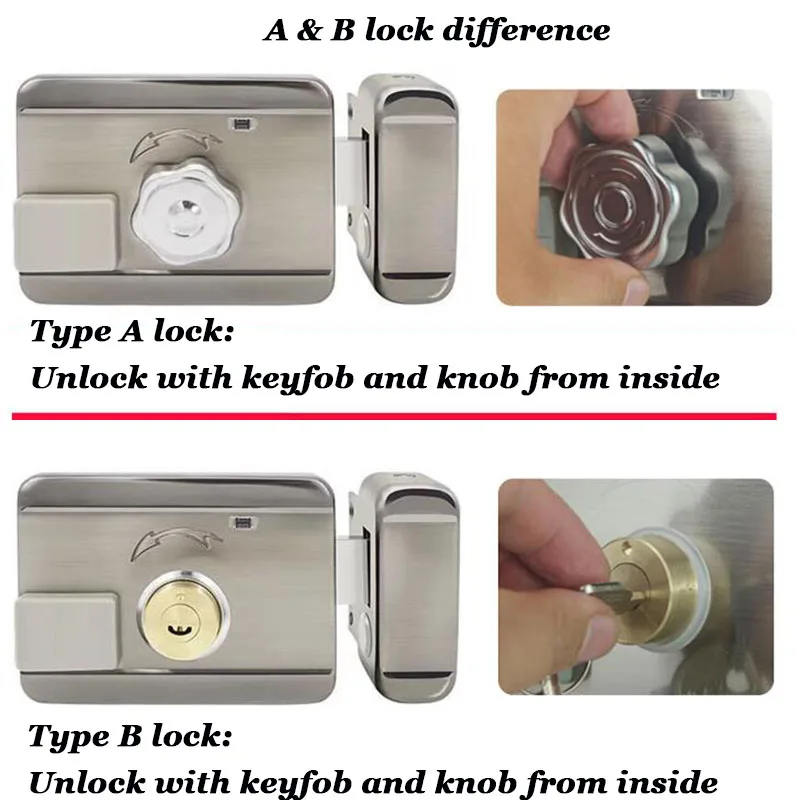 A & B lock difference

Type A lock:
Unlock with keyfob and knob from inside

Type B lock:
Unlock with keyfob and knob from inside