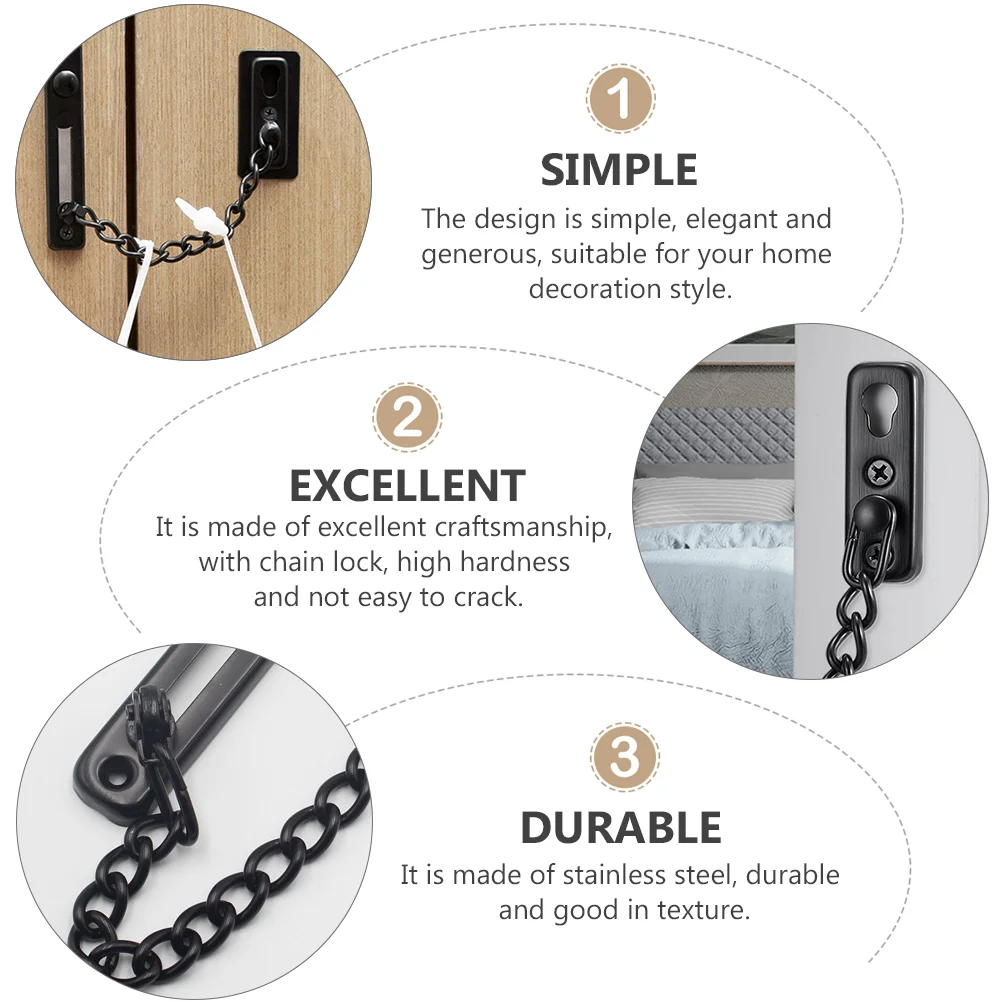 1

SIMPLE

The design is simple, elegant and generous, suitable for your home decoration style.

2

EXCELLENT

It is made of excellent craftsmanship, with chain lock, high hardness and not easy to crack.

3

DURABLE

It is made of stainless steel, durable and good in texture.