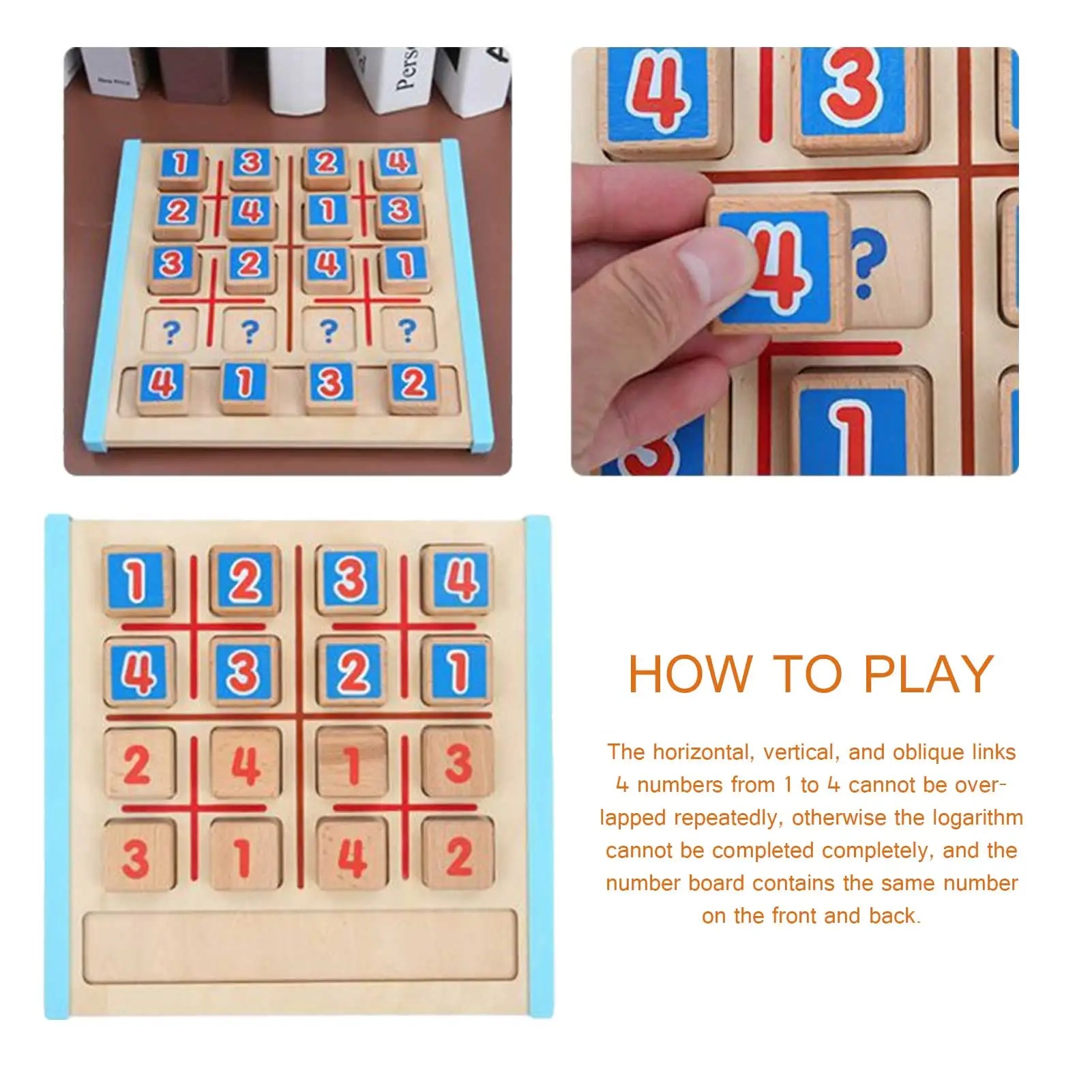 Pers

1 3 2 4
2 4 1 3
3 2 4 1
? ? ? ?
4 1 3 2

4 3
4 ?
1

1 2 3 4
4 3 2 1
2 4 1 3
3 1 4 2

HOW TO PLAY

The horizontal, vertical, and oblique links 4 numbers from 1 to 4 cannot be overlapped repeatedly, otherwise the logarithm cannot be completed completely, and the number board contains the same number on the front and back.