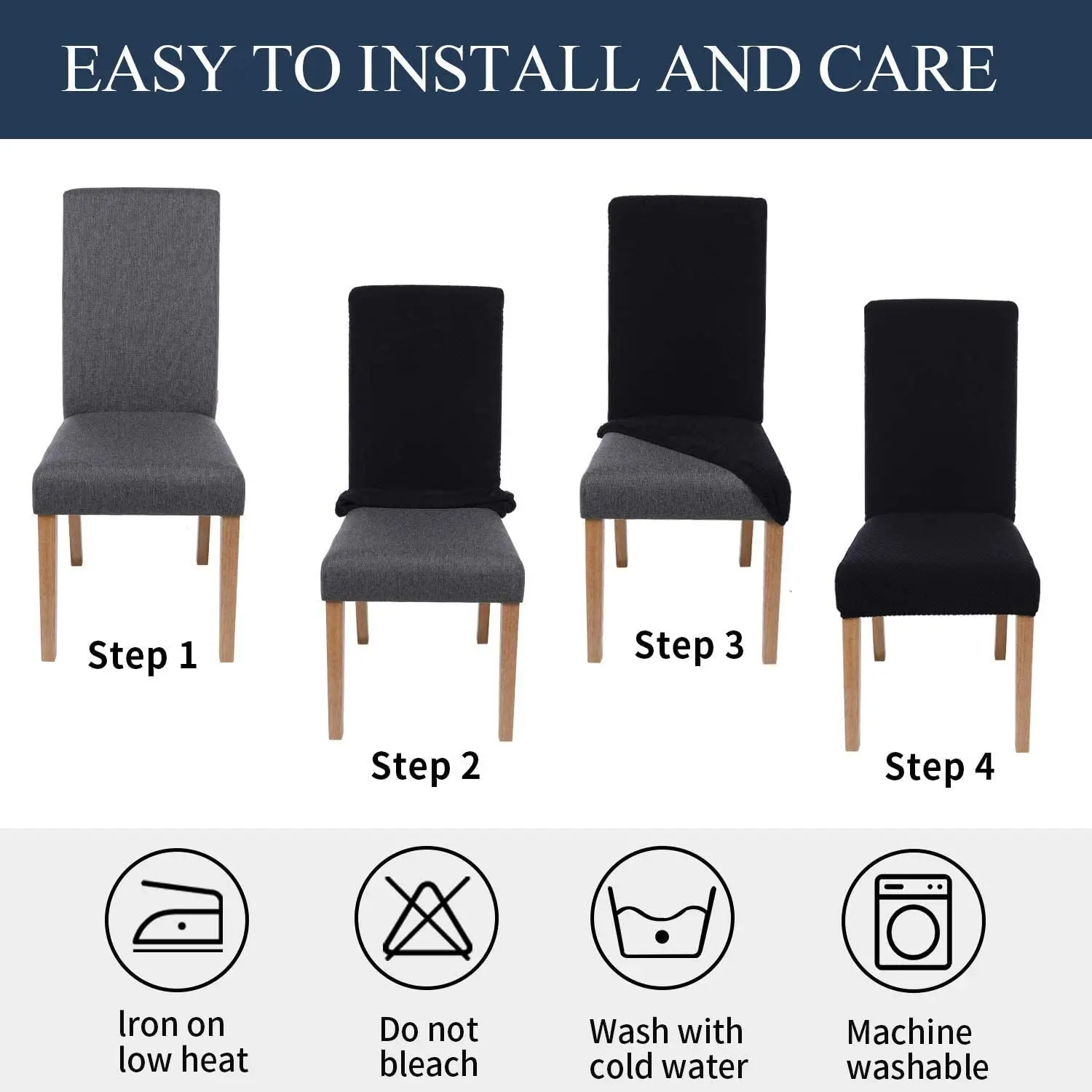 EASY TO INSTALL AND CARE

Step 1

Step 2

Step 3

Step 4

Iron on low heat

Do not bleach

Wash with cold water

Machine washable