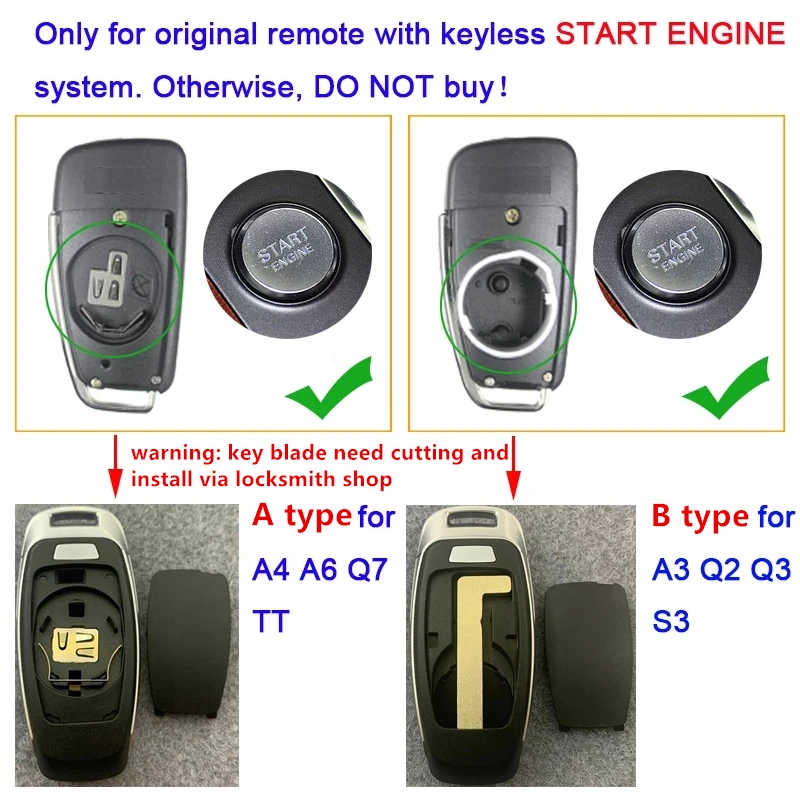 Only for original remote with keyless START ENGINE system. Otherwise, DO NOT buy!

START ENGINE

START ENGINE

warning: key blade need cutting and install via locksmith shop

A type for A4 A6 Q7 TT

B type for A3 Q2 Q3 S3