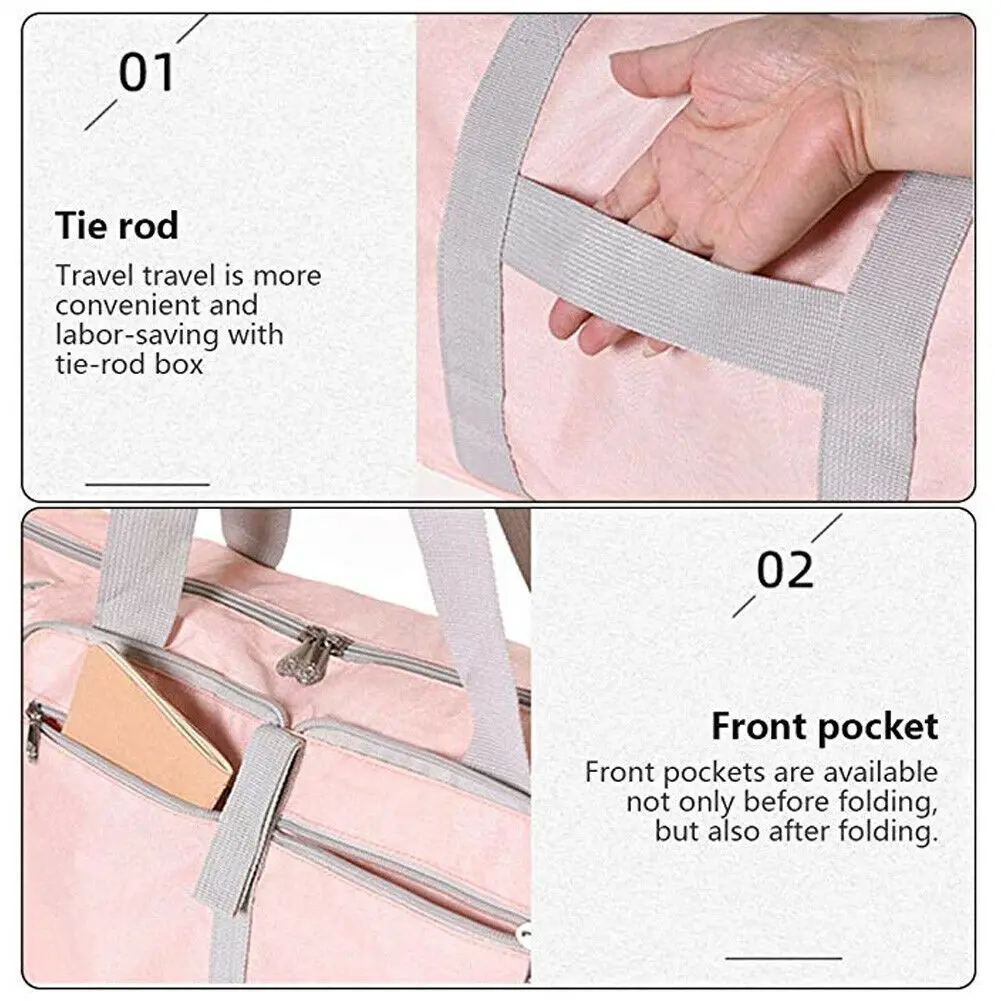 01

Tie rod

Travel travel is more convenient and labor-saving with tie-rod box

02

Front pocket

Front pockets are available not only before folding, but also after folding.